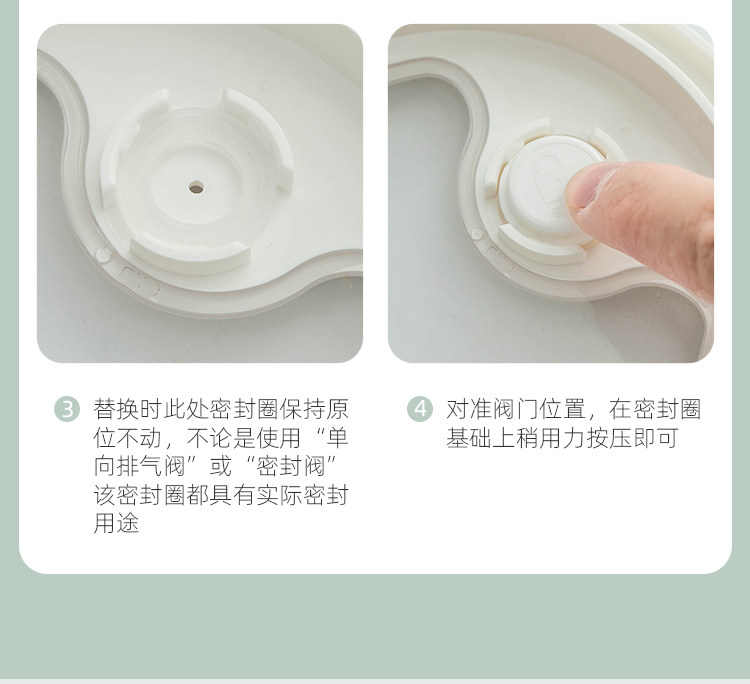 3 替换时此处密封圈保持原位不动，不论是使用“单向排气阀”或“密封阀”该密封圈都具有实际密封用途

4 对准阀门位置，在密封圈基础上稍用力按压即可