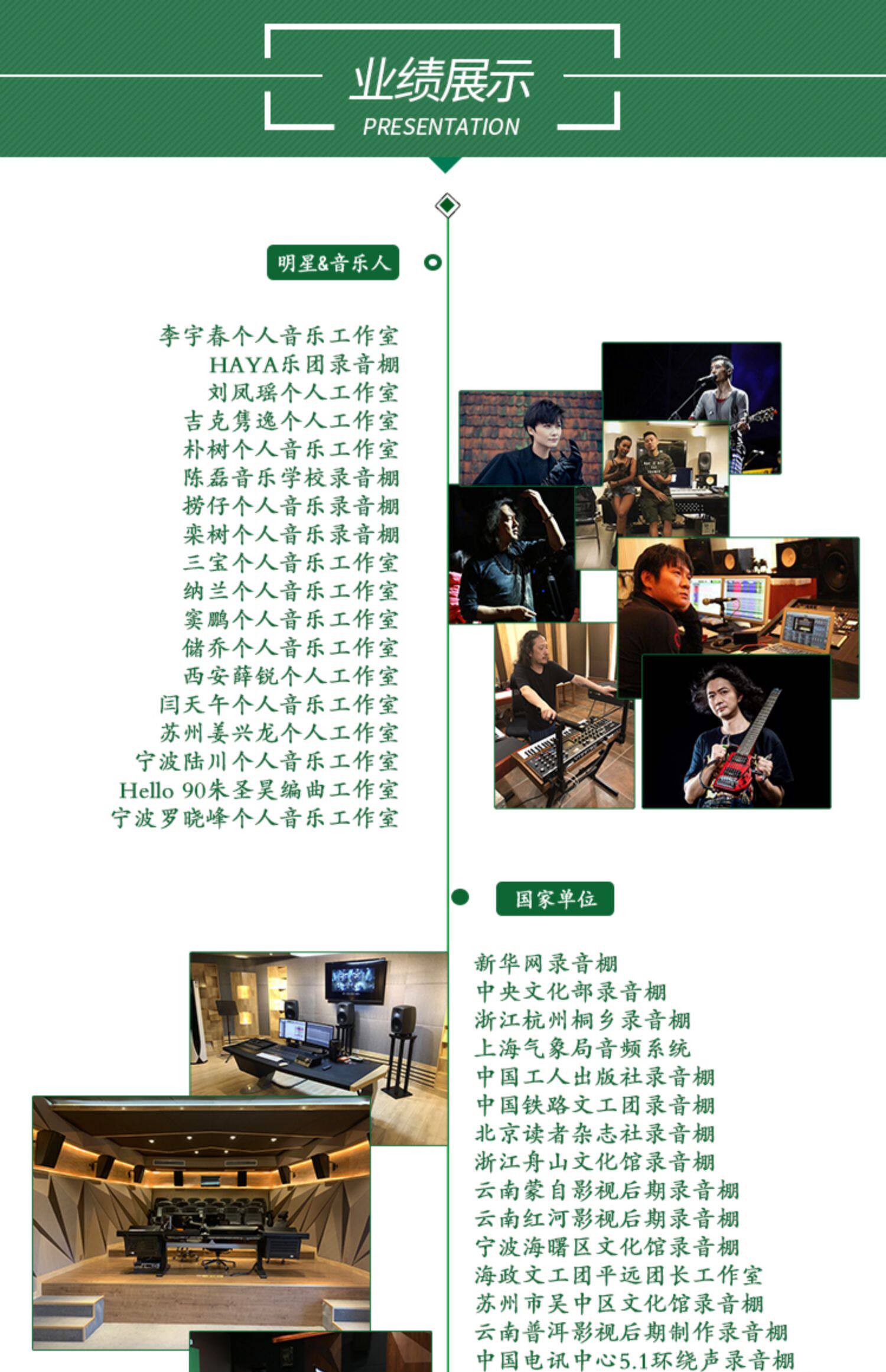 业绩展示
PRESENTATION

明星&音乐人

李宇春个人音乐工作室
HAYA乐团录音棚
刘凤瑶个人工作室
吉克隽逸个人工作室
朴树个人音乐工作室
陈磊音乐学校录音棚
捞仔个人音乐录音棚
栾树个人音乐录音棚
三宝个人音乐工作室
纳兰个人音乐工作室
窦鹏个人音乐工作室
储乔个人音乐工作室
西安薛锐个人工作室
闫天午个人音乐工作室
苏州姜兴龙个人工作室
宁波陆川个人音乐工作室
Hello 90朱圣昊编曲工作室
宁波罗晓峰个人音乐工作室

国家单位

新华网录音棚
中央文化部录音棚
浙江杭州桐乡录音棚
上海气象局音频系统
中国工人出版社录音棚
中国铁路文工团录音棚
北京读者杂志社录音棚
浙江舟山文化馆录音棚
云南蒙自影视后期录音棚
云南红河影视后期录音棚
宁波海曙区文化馆录音棚
海政文工团平远团长工作室
苏州市吴中区文化馆录音棚
云南普洱影视后期制作录音棚
中国电讯中心5.1环绕声录音棚