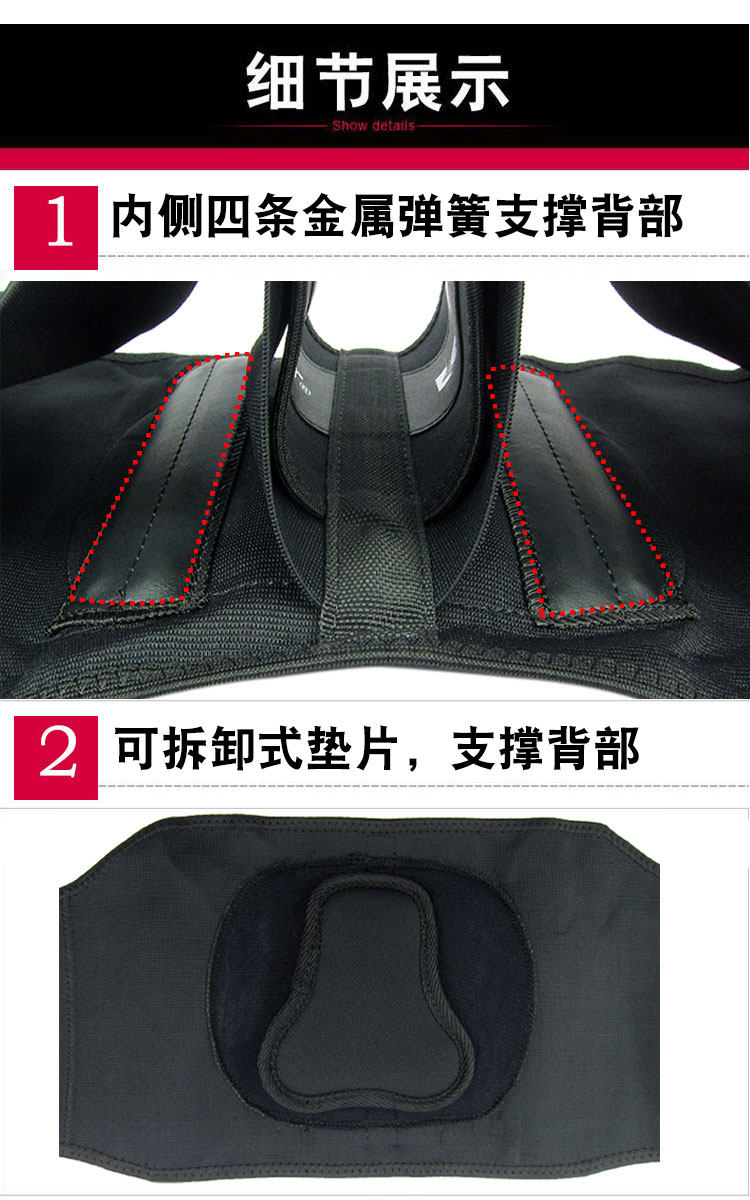 细节展示

Show details

1 内侧四条金属弹簧支撑背部

2 可拆卸式垫片，支撑背部