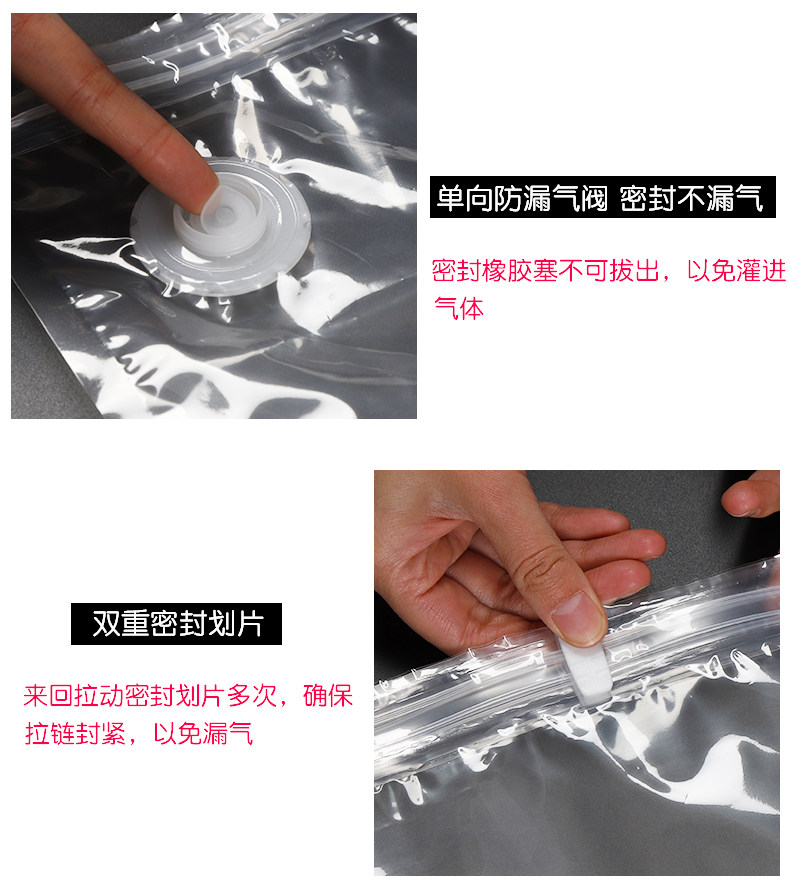 单向防漏气阀 密封不漏气

密封橡胶塞不可拔出，以免灌进气体

双重密封划片

来回拉动密封划片多次，确保拉链封紧，以免漏气