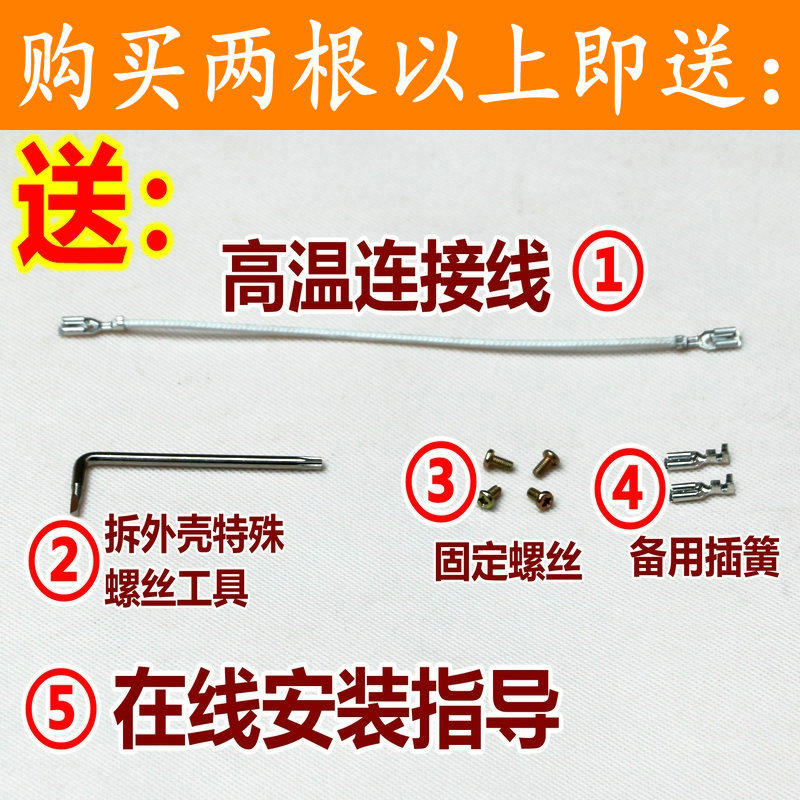 购买两根以上即送：

送：

高温连接线 ①

② 拆外壳特殊螺丝工具

③ 固定螺丝

④ 备用插簧

⑤ 在线安装指导