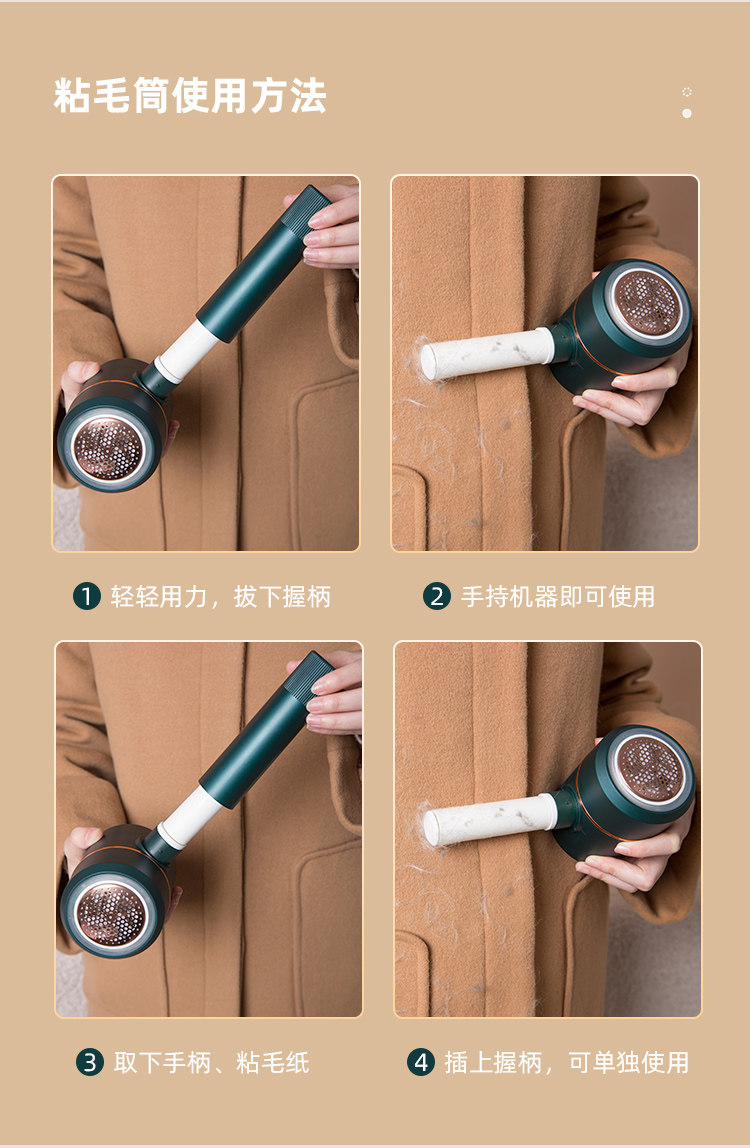 粘毛筒使用方法

1 轻轻用力，拔下握柄

2 手持机器即可使用

3 取下手柄、粘毛纸

4 插上握柄，可单独使用