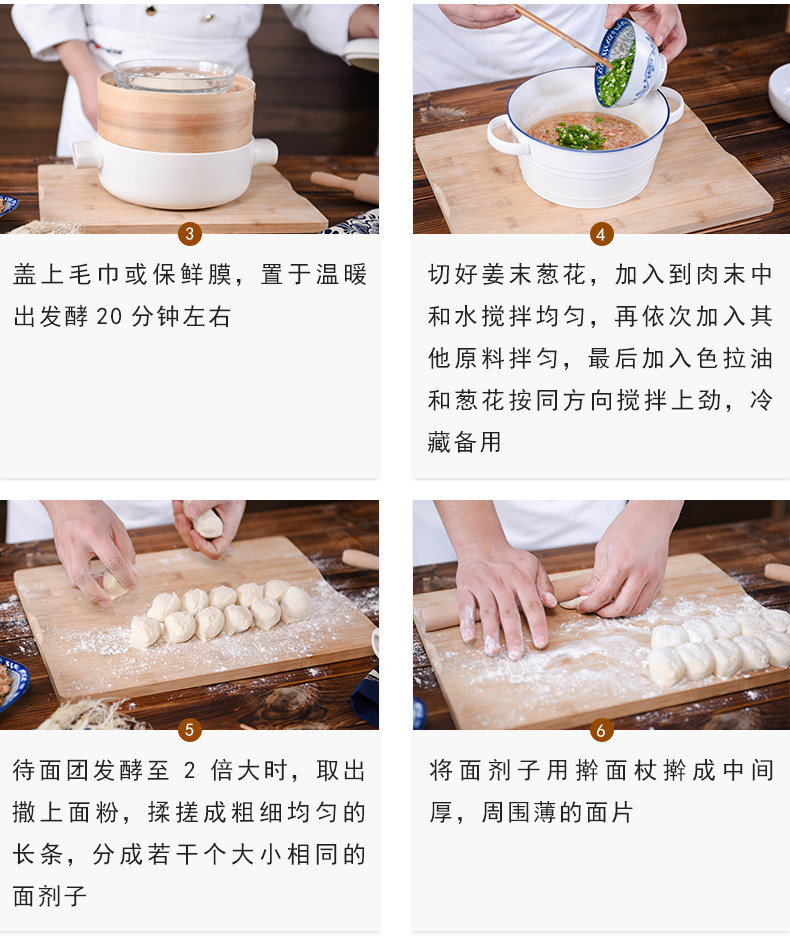 3

盖上毛巾或保鲜膜，置于温暖出发酵 20 分钟左右

4

切好姜末葱花，加入到肉末中和水搅拌均匀，再依次加入其他原料拌匀，最后加入色拉油和葱花按同方向搅拌上劲，冷藏备用

5

待面团发酵至 2 倍大时，取出撒上面粉，揉搓成粗细均匀的长条，分成若干个大小相同的面剂子

6

将面剂子用擀面杖擀成中间厚，周围薄的面片