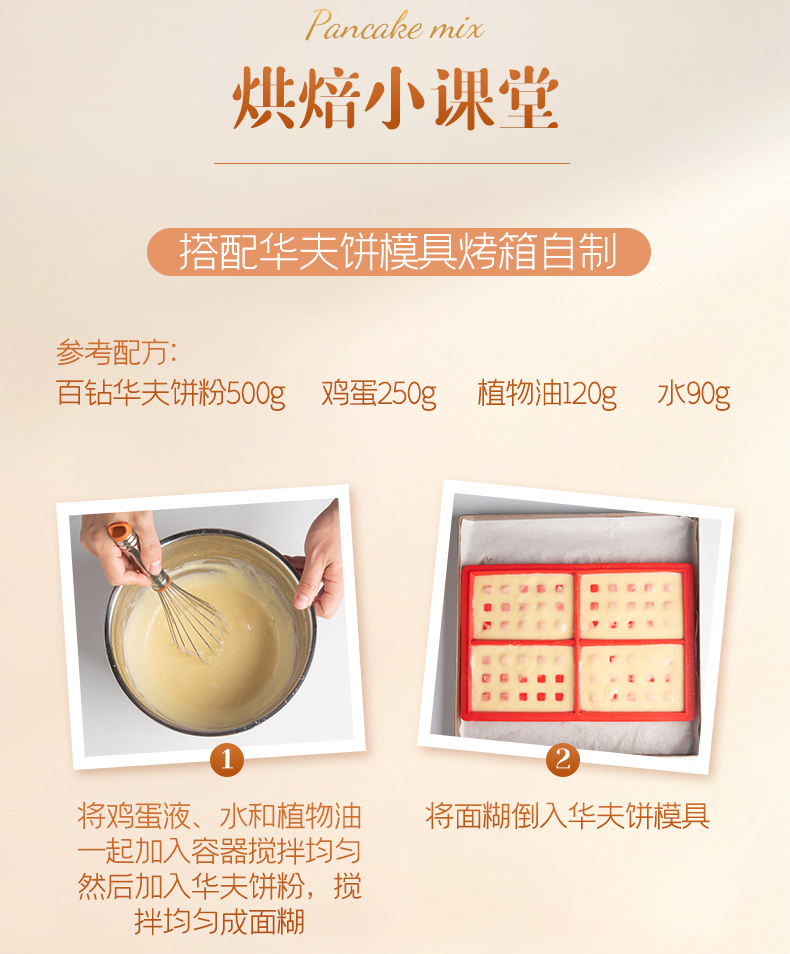 Pancake mix
烘焙小课堂

搭配华夫饼模具烤箱自制

参考配方：
百钻华夫饼粉500g　鸡蛋250g　植物油120g　水90g

1
将鸡蛋液、水和植物油一起加入容器搅拌均匀然后加入华夫饼粉，搅拌均匀成面糊

2
将面糊倒入华夫饼模具