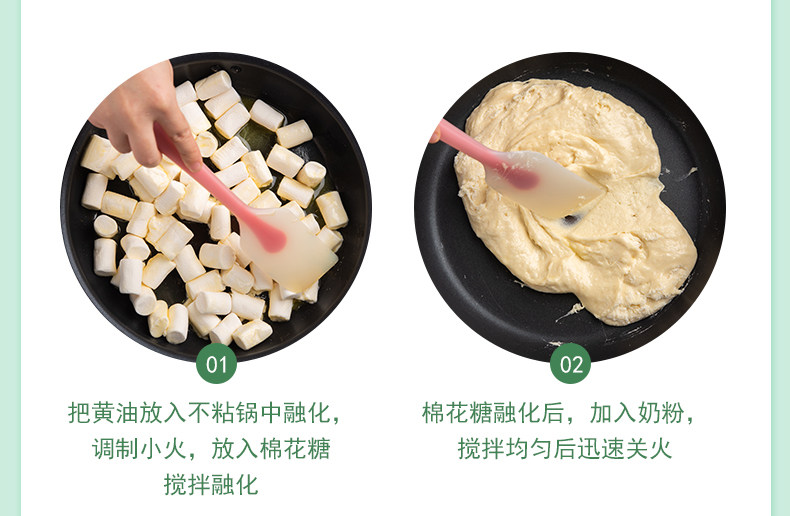 01

把黄油放入不粘锅中融化，调制小火，放入棉花糖搅拌融化

02

棉花糖融化后，加入奶粉，搅拌均匀后迅速关火