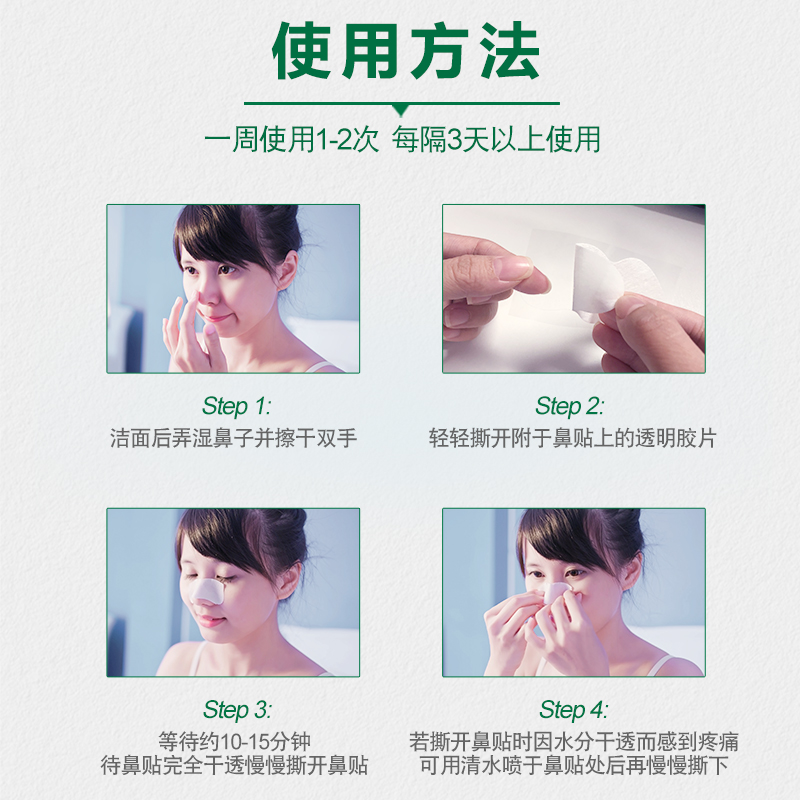 使用方法

一周使用1-2次 每隔3天以上使用

Step 1:
洁面后弄湿鼻子并擦干双手

Step 2:
轻轻撕开附于鼻贴上的透明胶片

Step 3:
等待约10-15分钟
待鼻贴完全干透慢慢撕开鼻贴

Step 4:
若撕开鼻贴时因水分干透而感到疼痛
可用清水喷于鼻贴处后再慢慢撕下