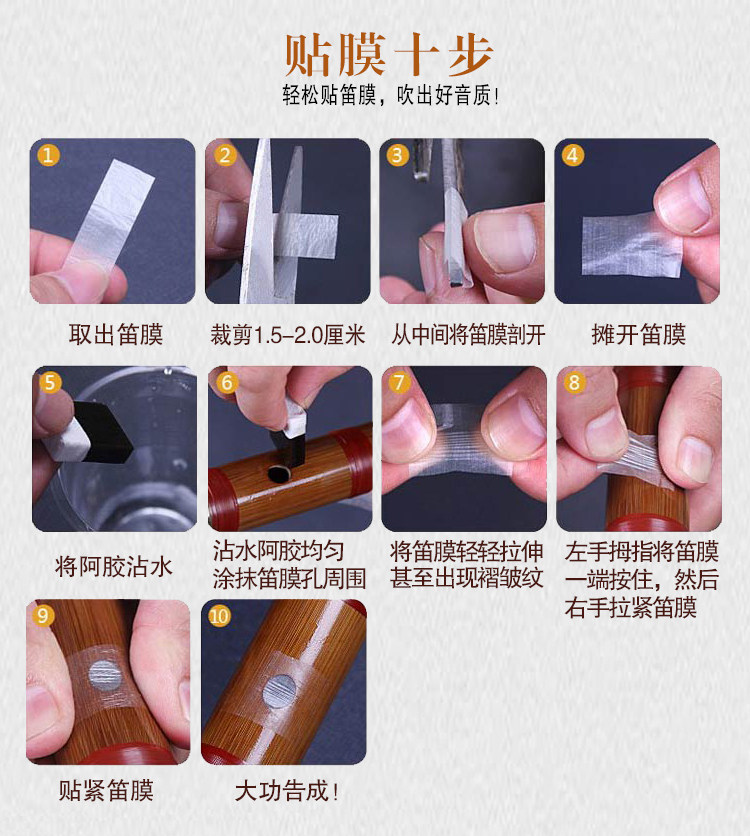 贴膜十步
轻松贴笛膜，吹出好音质！

1
取出笛膜

2
裁剪1.5–2.0厘米

3
从中间将笛膜剖开

4
摊开笛膜

5
将阿胶沾水

6
沾水阿胶均匀涂抹笛膜孔周围

7
将笛膜轻轻拉伸甚至出现褶皱纹

8
左手拇指将笛膜一端按住，然后右手拉紧笛膜

9
贴紧笛膜

10
大功告成！