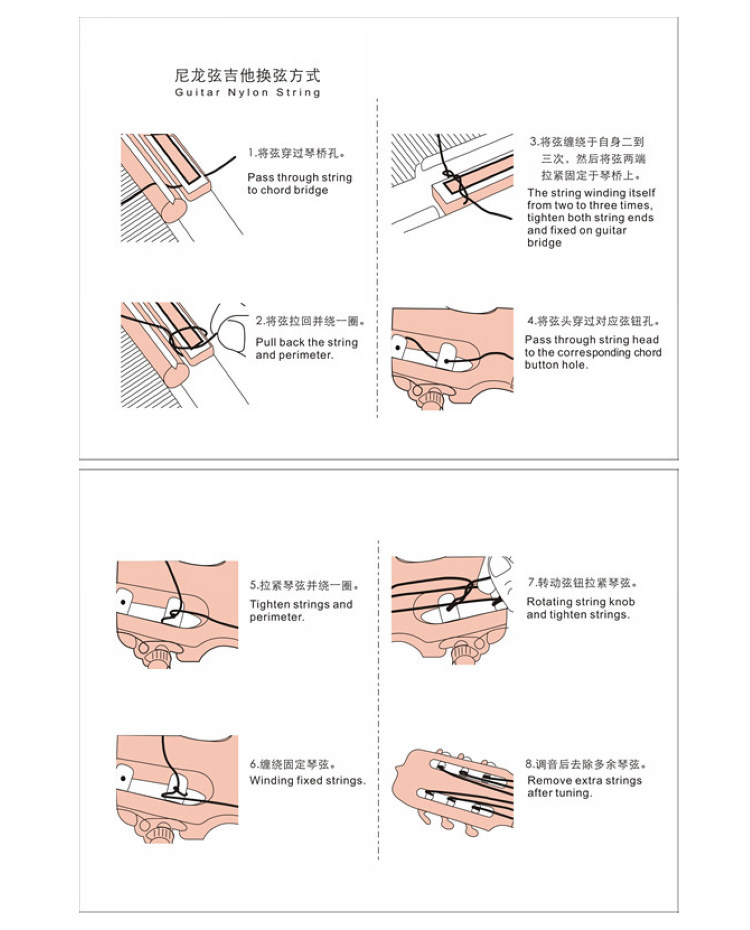 尼龙弦吉他换弦方式
Guitar Nylon String

1.将弦穿过琴桥孔。
Pass through string to chord bridge

2.将弦拉回并绕一圈。
Pull back the string and perimeter.

3.将弦缠绕于自身二到三次，然后将弦两端拉紧固定于琴桥上。
The string winding itself from two to three times, tighten both string ends and fixed on guitar bridge

4.将弦头穿过对应弦钮孔。
Pass through string head to the corresponding chord button hole.

5.拉紧琴弦并绕一圈。
Tighten strings and perimeter.

6.缠绕固定琴弦。
Winding fixed strings.

7.转动弦钮拉紧琴弦。
Rotating string knob and tighten strings.

8.调音后去除多余琴弦。
Remove extra strings after tuning.