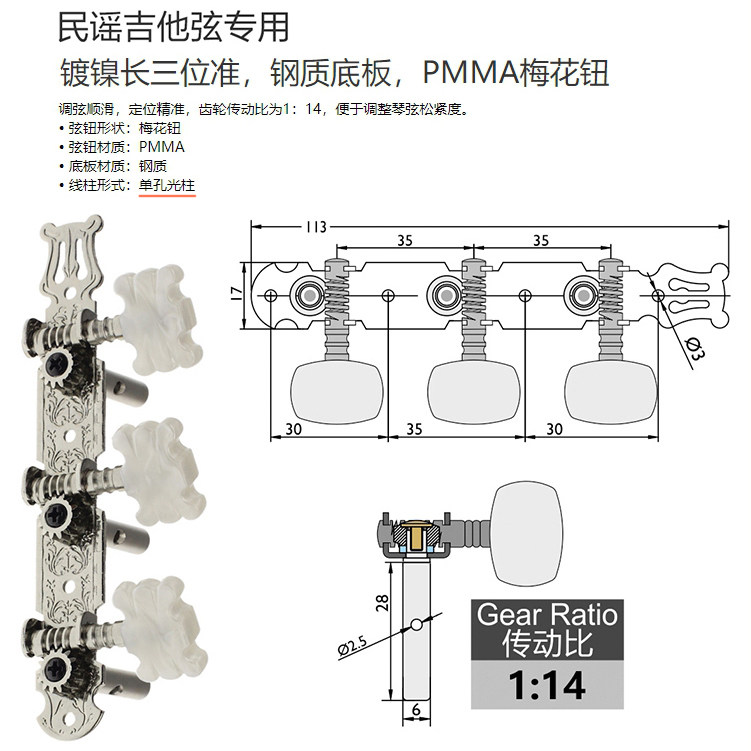 民谣吉他弦专用

镀镍长三位准，钢质底板，PMMA梅花钮

调弦顺滑，走位精准，齿轮传动比为1：14，便于调整琴弦松紧度。
• 弦钮形状：梅花钮
• 弦钮材质：PMMA
• 底板材质：钢质
• 线柱形式：单孔光柱

113
35
35
17
Ø3
30
35
30

28
Ø2.5
6

Gear Ratio
传动比
1:14