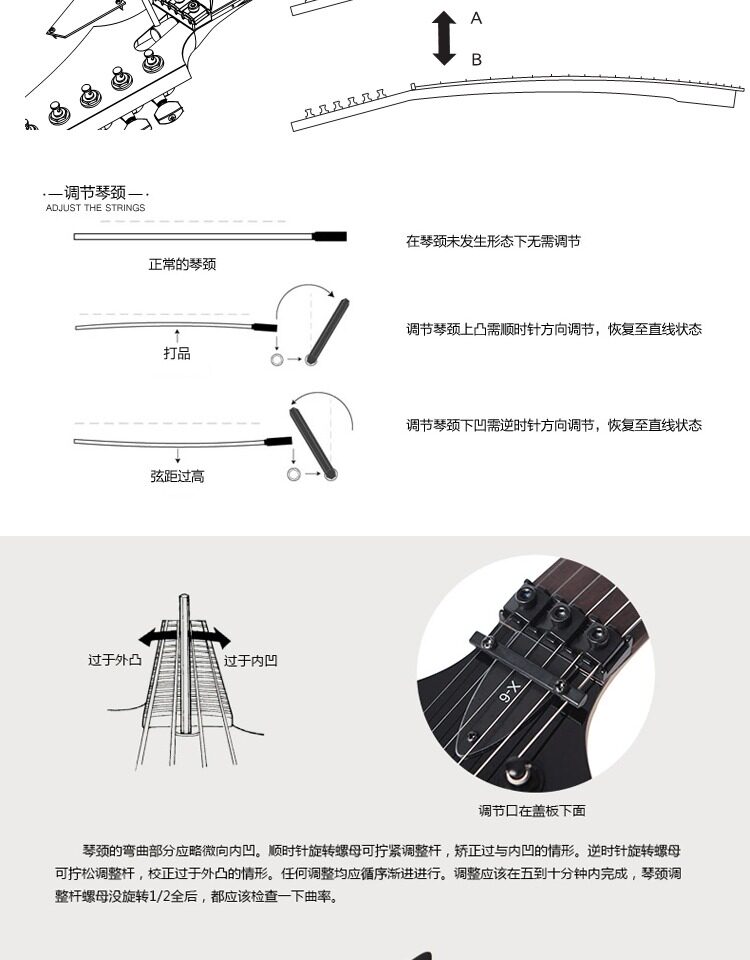 A

B

·—调节琴颈—·
ADJUST THE STRINGS

正常的琴颈

在琴颈未发生形态下无需调节

打品

调节琴颈上凸需顺时针方向调节，恢复至直线状态

弦距过高

调节琴颈下凹需逆时针方向调节，恢复至直线状态

过于外凸

过于内凹

X-6

调节口在盖板下面

琴颈的弯曲部分应略微向内凹。顺时针旋转螺母可拧紧调整杆，矫正过与内凹的情形。逆时针旋转螺母可拧松调整杆，校正过于外凸的情形。任何调整均应循序渐进进行。调整应该在五到十分钟内完成，琴颈调整杆螺母没旋转1/2全后，都应该检查一下曲率。