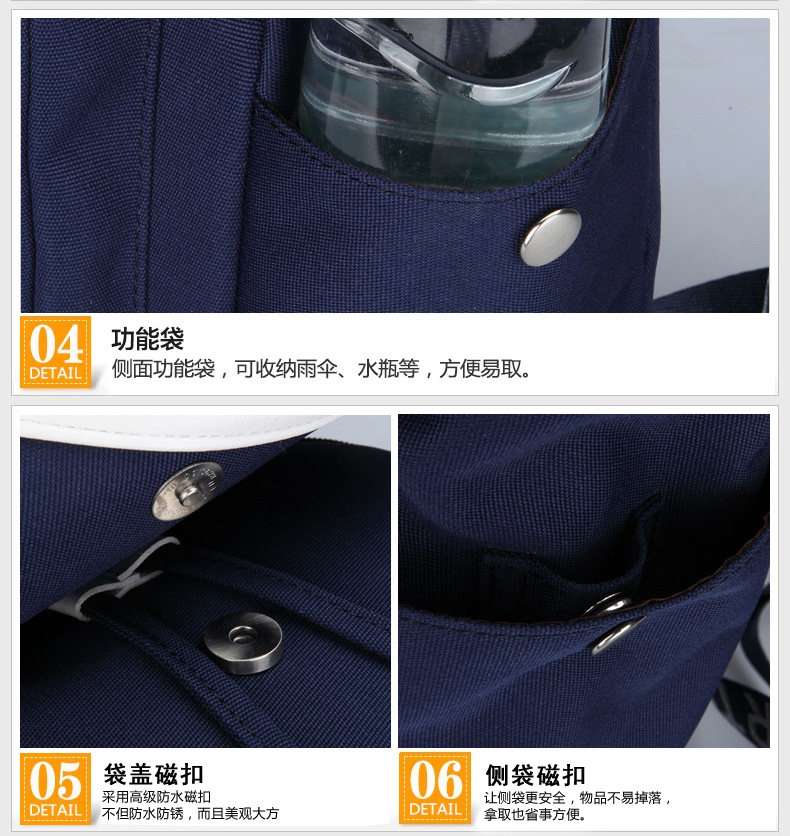 04
DETAIL
功能袋
侧面功能袋，可收纳雨伞、水瓶等，方便易取。

05
DETAIL
袋盖磁扣
采用高级防水磁扣
不但防水防锈，而且美观大方

06
DETAIL
侧袋磁扣
让侧袋更安全，物品不易掉落，
拿取也省事方便。