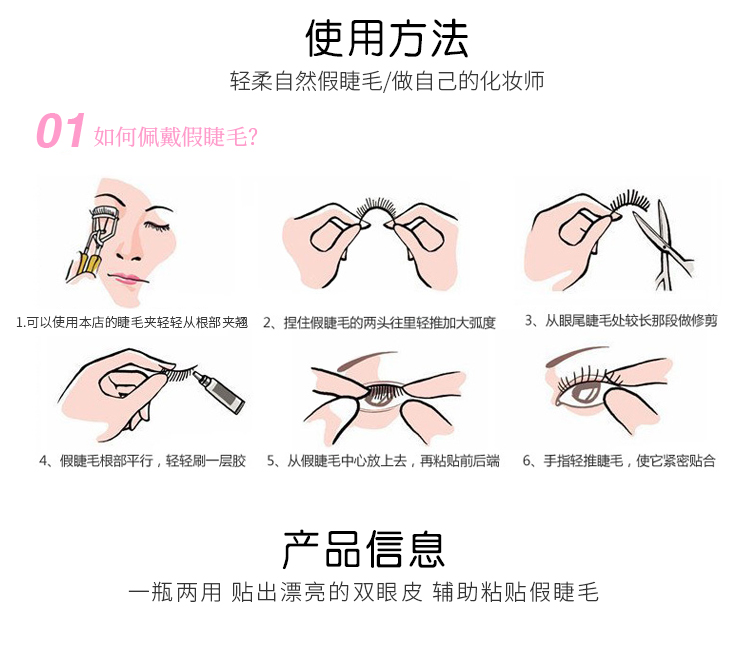 使用方法

轻柔自然假睫毛/做自己的化妆师

01 如何佩戴假睫毛?

1.可以使用本店的睫毛夹轻轻从根部夹翘

2、捏住假睫毛的两头往里轻推加大弧度

3、从眼尾睫毛处较长那段做修剪

4、假睫毛根部平行，轻轻刷一层胶

5、从假睫毛中心放上去，再粘贴前后端

6、手指轻推睫毛，使它紧密贴合

产品信息

一瓶两用 贴出漂亮的双眼皮 辅助粘贴假睫毛