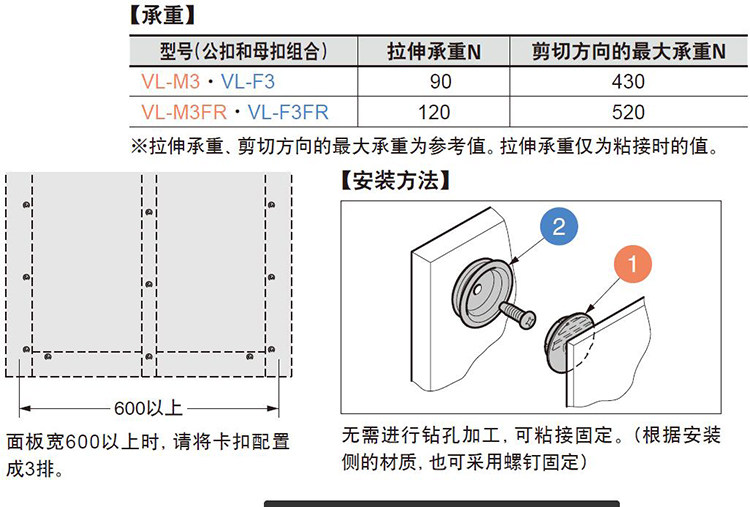 【承重】

| 型号(公扣和母扣组合) | 拉伸承重N | 剪切方向的最大承重N |
|---|---|---|
| VL-M3・VL-F3 | 90 | 430 |
| VL-M3FR・VL-F3FR | 120 | 520 |

※拉伸承重、剪切方向的最大承重为参考值。拉伸承重仅为粘接时的值。

600以上

面板宽600以上时，请将卡扣配置成3排。

【安装方法】

2

1

无需进行钻孔加工，可粘接固定。(根据安装侧的材质，也可采用螺钉固定)