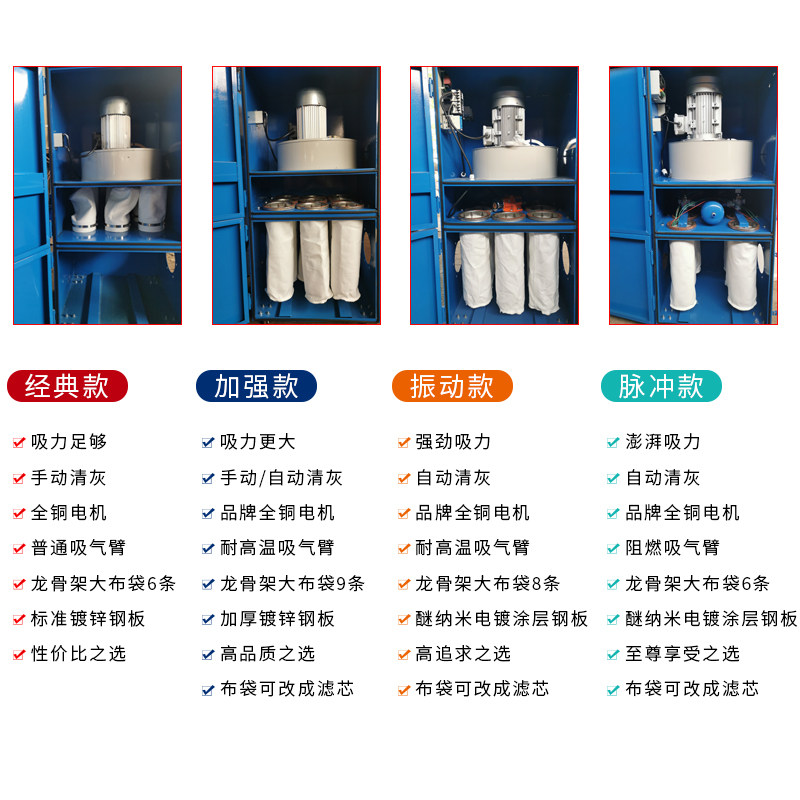 经典款

吸力足够
手动清灰
全铜电机
普通吸气臂
龙骨架大布袋6条
标准镀锌钢板
性价比之选

加强款

吸力更大
手动/自动清灰
品牌全铜电机
耐高温吸气臂
龙骨架大布袋9条
加厚镀锌钢板
高品质之选
布袋可改成滤芯

振动款

强劲吸力
自动清灰
品牌全铜电机
耐高温吸气臂
龙骨架大布袋8条
醚纳米电镀涂层钢板
高追求之选
布袋可改成滤芯

脉冲款

澎湃吸力
自动清灰
品牌全铜电机
阻燃吸气臂
龙骨架大布袋6条
醚纳米电镀涂层钢板
至尊享受之选
布袋可改成滤芯