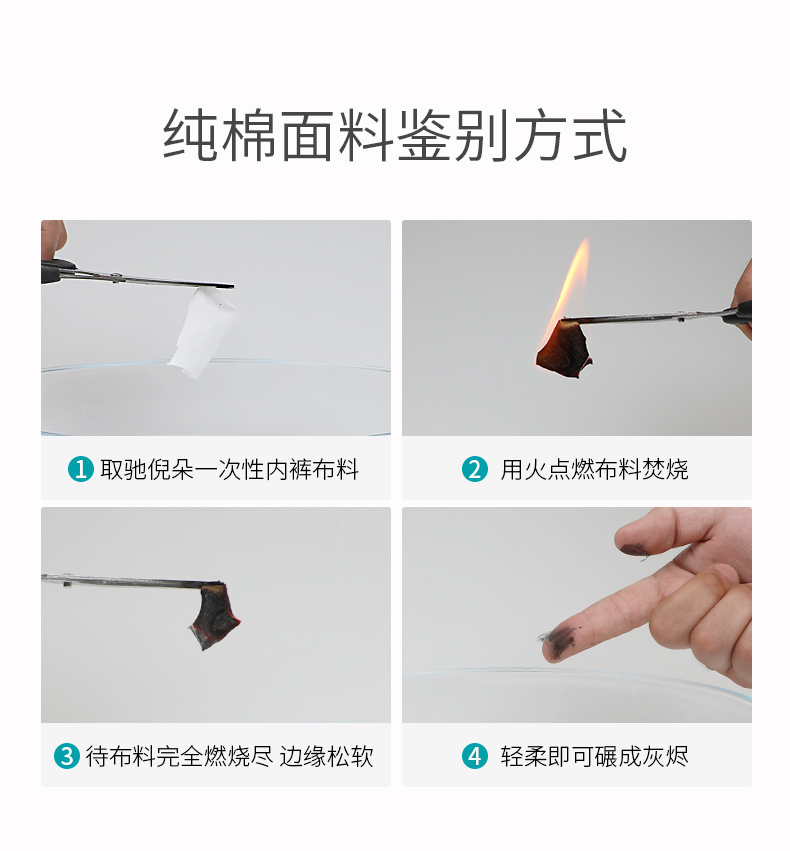 纯棉面料鉴别方式

1 取驰倪朵一次性内裤布料

2 用火点燃布料焚烧

3 待布料完全燃烧尽 边缘松软

4 轻柔即可碾成灰烬