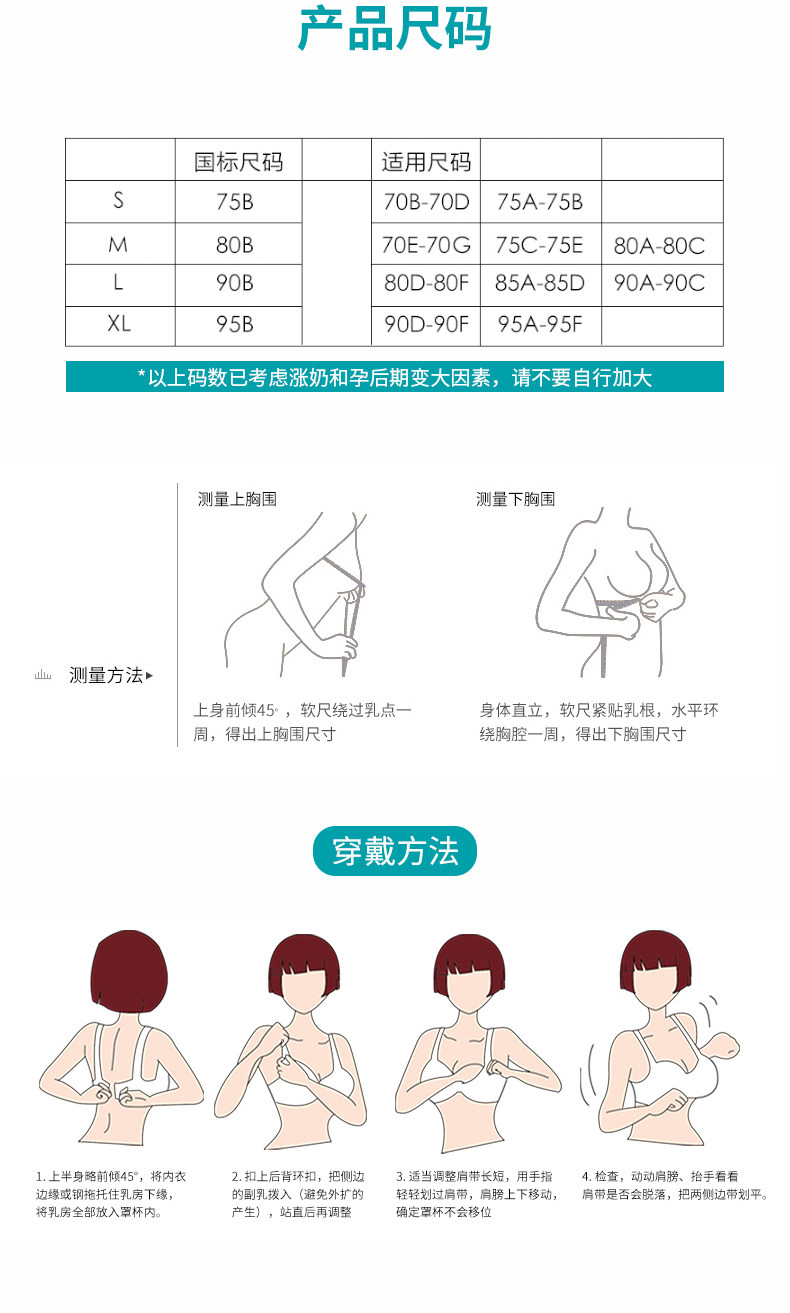 产品尺码

|  | 国标尺码 |  | 适用尺码 |  |  |
|---|---|---|---|---|---|
| S | 75B |  | 70B-70D | 75A-75B |  |
| M | 80B |  | 70E-70G | 75C-75E | 80A-80C |
| L | 90B |  | 80D-80F | 85A-85D | 90A-90C |
| XL | 95B |  | 90D-90F | 95A-95F |  |

*以上码数已考虑涨奶和孕后期变大因素，请不要自行加大

测量方法

测量上胸围

上身前倾45°，软尺绕过乳点一周，得出上胸围尺寸

测量下胸围

身体直立，软尺紧贴乳根，水平环绕胸腔一周，得出下胸围尺寸

穿戴方法

1. 上半身略前倾45°，将内衣边缘或钢拖托住乳房下缘，将乳房全部放入罩杯内。

2. 扣上后背环扣，把侧边的副乳拨入（避免外扩的产生），站直后再调整

3. 适当调整肩带长短，用手指轻轻划过肩带，肩膀上下移动，确定罩杯不会移位

4. 检查，动动肩膀、抬手看看肩带是否会脱落，把两侧边带划平。