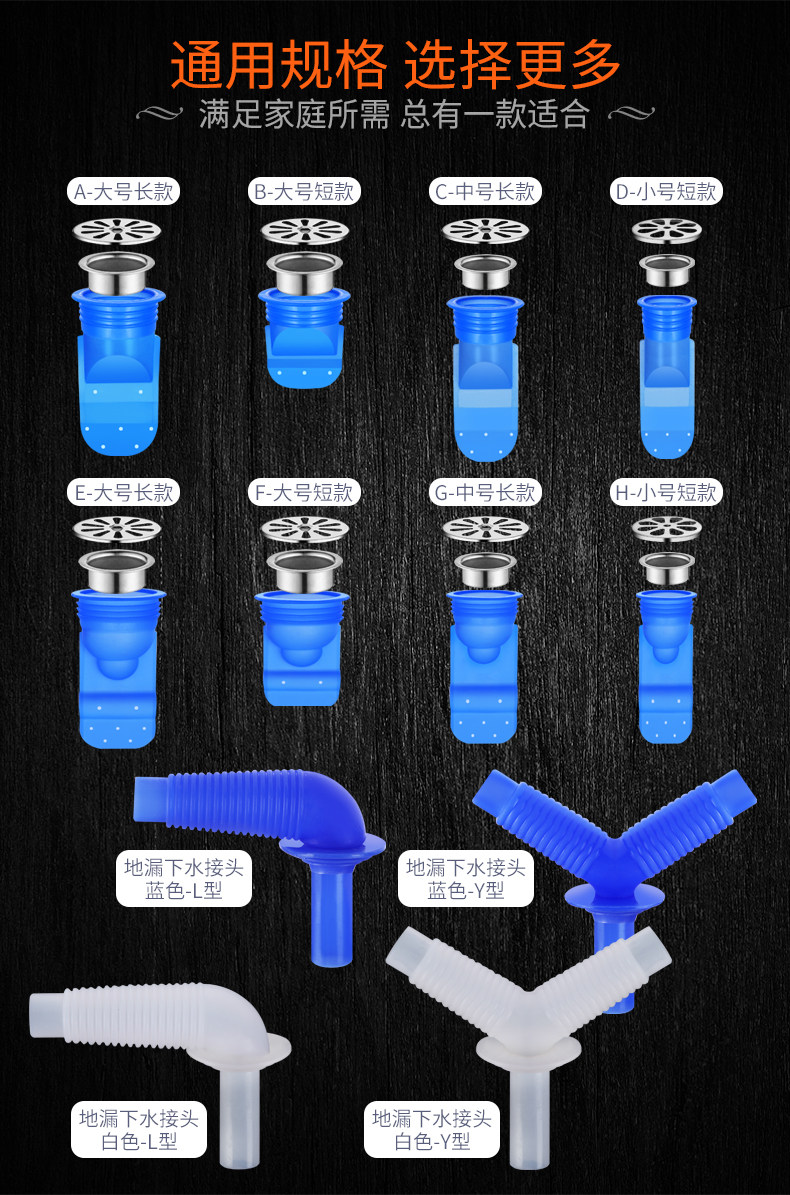 通用规格 选择更多

满足家庭所需 总有一款适合

A-大号长款

B-大号短款

C-中号长款

D-小号短款

E-大号长款

F-大号短款

G-中号长款

H-小号短款

地漏下水接头
蓝色-L型

地漏下水接头
蓝色-Y型

地漏下水接头
白色-L型

地漏下水接头
白色-Y型