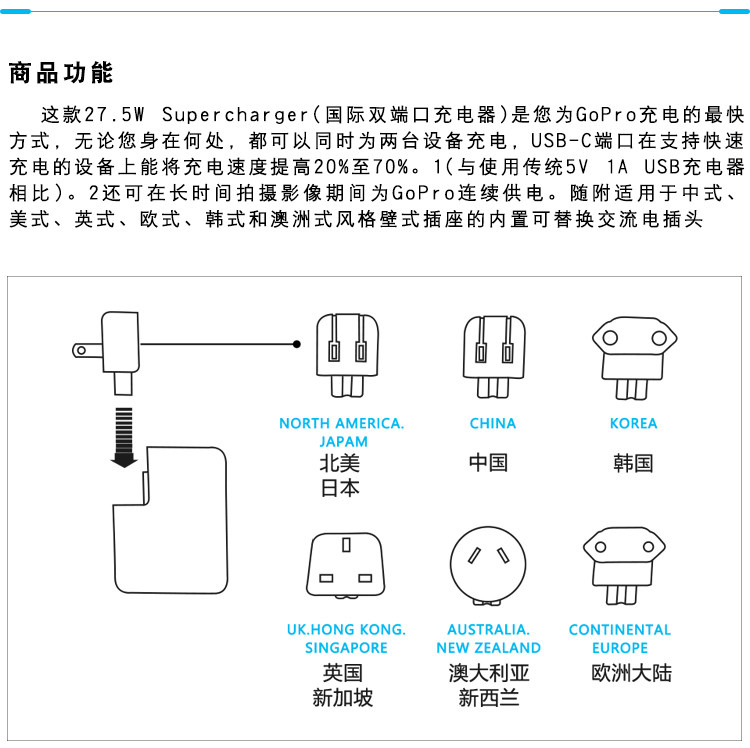 商品功能

这款27.5W Supercharger(国际双端口充电器)是您为GoPro充电的最快方式，无论您身在何处，都可以同时为两台设备充电，USB-C端口在支持快速充电的设备上能将充电速度提高20%至70%。1(与使用传统5V 1A USB充电器相比)。2还可在长时间拍摄影像期间为GoPro连续供电。随附适用于中式、美式、英式、欧式、韩式和澳洲式风格壁式插座的内置可替换交流电插头

NORTH AMERICA. JAPAM
北美
日本

CHINA
中国

KOREA
韩国

UK.HONG KONG. SINGAPORE
英国
新加坡

AUSTRALIA. NEW ZEALAND
澳大利亚
新西兰

CONTINENTAL EUROPE
欧洲大陆