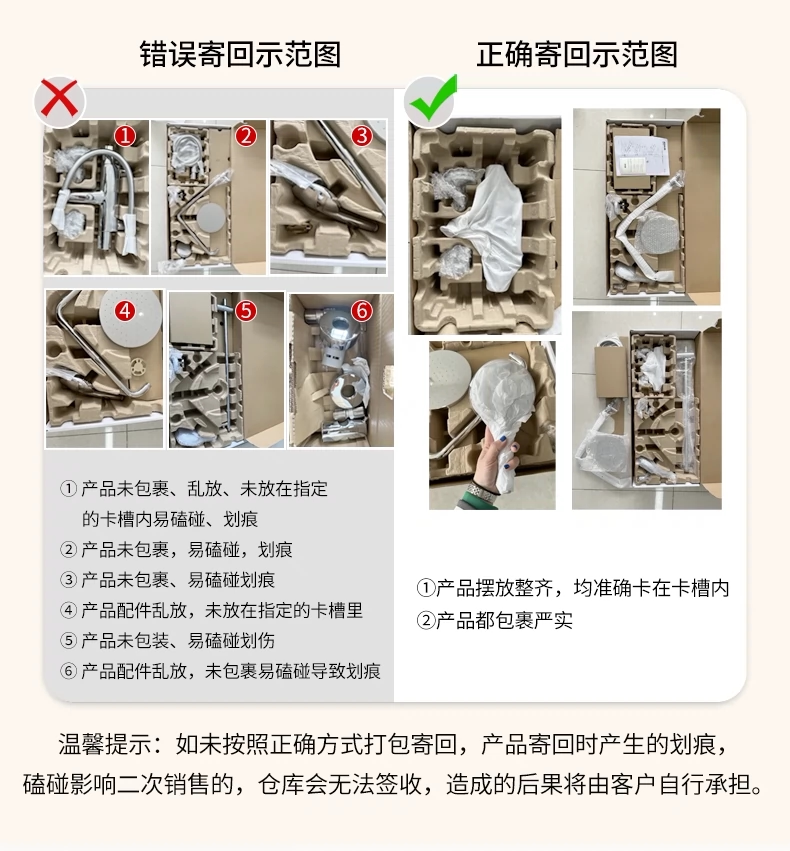 错误寄回示范图

1

2

3

4

5

6

①产品未包裹、乱放、未放在指定的卡槽内易磕碰、划痕

②产品未包裹，易磕碰，划痕

③产品未包裹、易磕碰划痕

④产品配件乱放，未放在指定的卡槽里

⑤产品未包装、易磕碰划伤

⑥产品配件乱放，未包裹易磕碰导致划痕

正确寄回示范图

①产品摆放整齐，均准确卡在卡槽内

②产品都包裹严实

温馨提示：如未按照正确方式打包寄回，产品寄回时产生的划痕，磕碰影响二次销售的，仓库会无法签收，造成的后果将由客户自行承担。