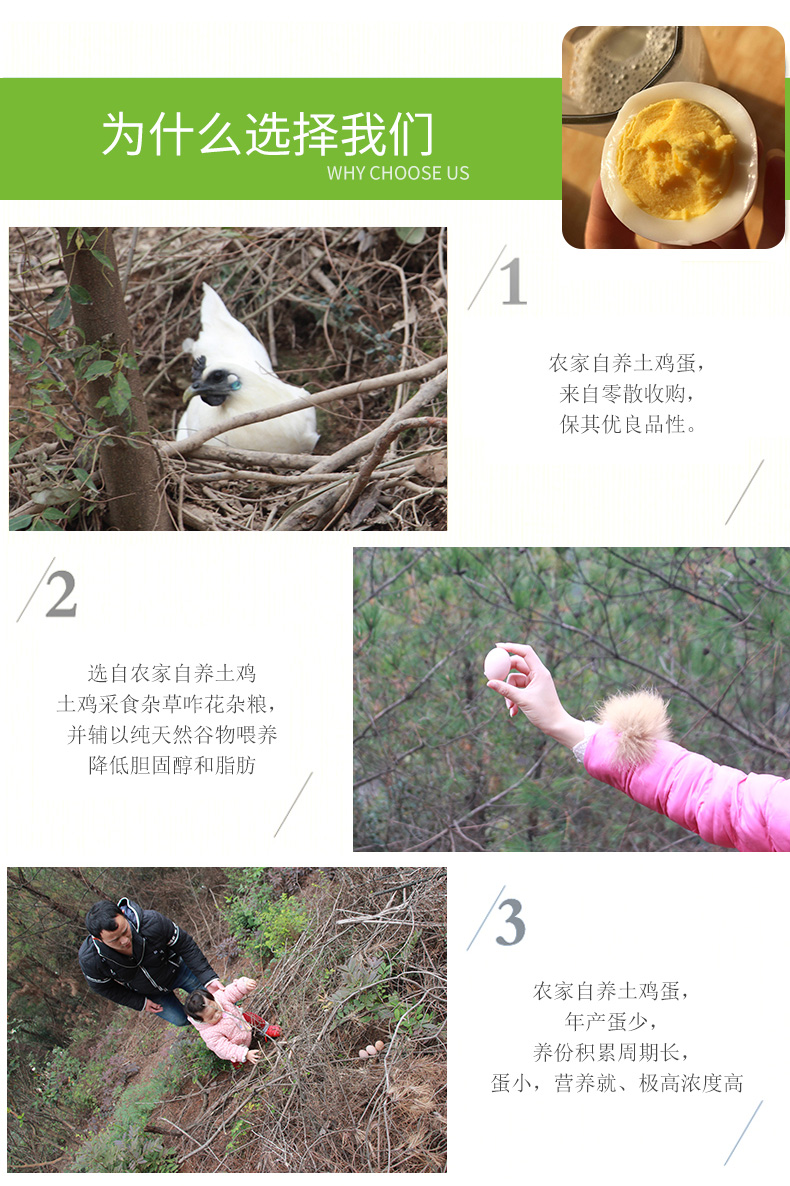 为什么选择我们
WHY CHOOSE US

1

农家自养土鸡蛋，
来自零散收购，
保其优良品性。

2

选自农家自养土鸡
土鸡采食杂草咋花杂粮，
并辅以纯天然谷物喂养
降低胆固醇和脂肪

3

农家自养土鸡蛋，
年产蛋少，
养份积累周期长，
蛋小，营养就、极高浓度高