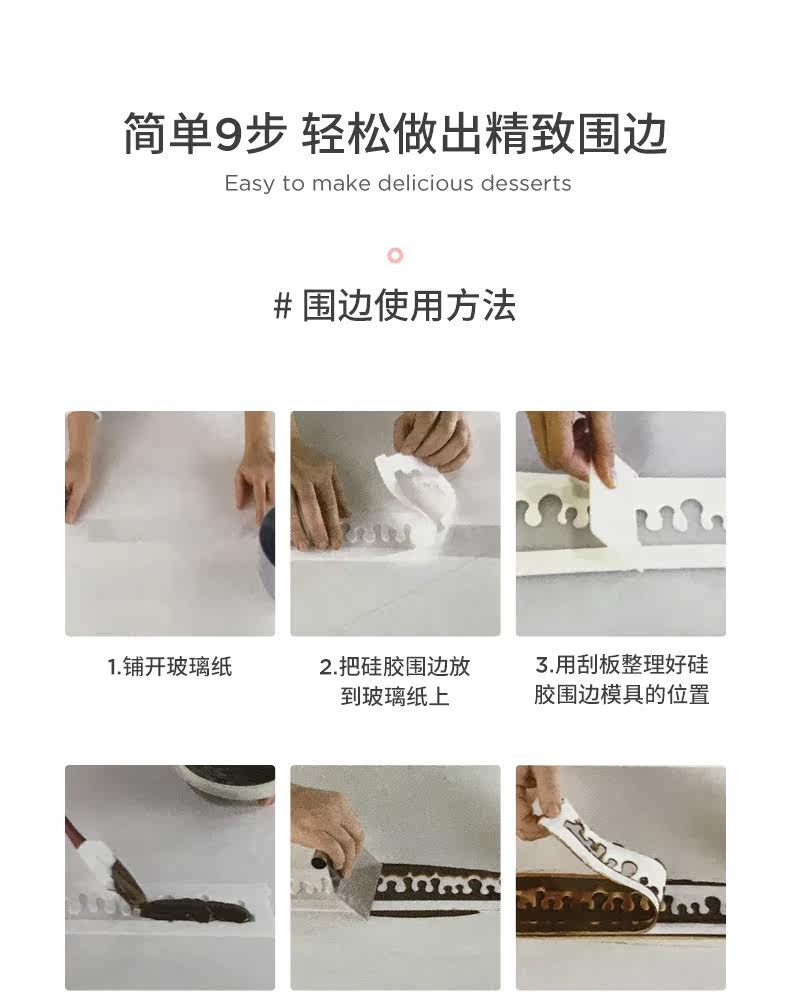 简单9步 轻松做出精致围边

Easy to make delicious desserts

# 围边使用方法

1.铺开玻璃纸

2.把硅胶围边放到玻璃纸上

3.用刮板整理好硅胶围边模具的位置