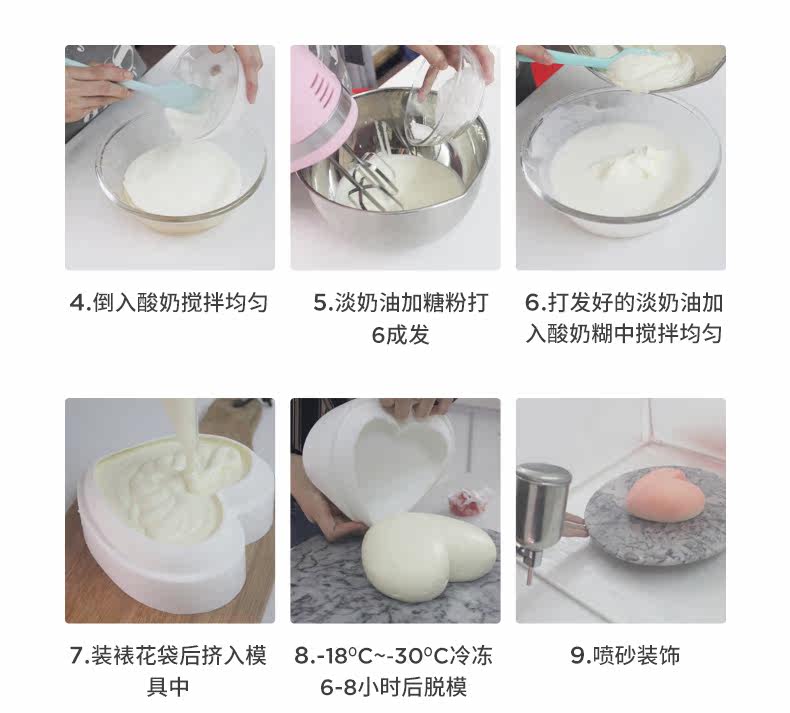 4.倒入酸奶搅拌均匀

5.淡奶油加糖粉打6成发

6.打发好的淡奶油加入酸奶糊中搅拌均匀

7.装裱花袋后挤入模具中

8.-18°C~-30°C冷冻6-8小时后脱模

9.喷砂装饰