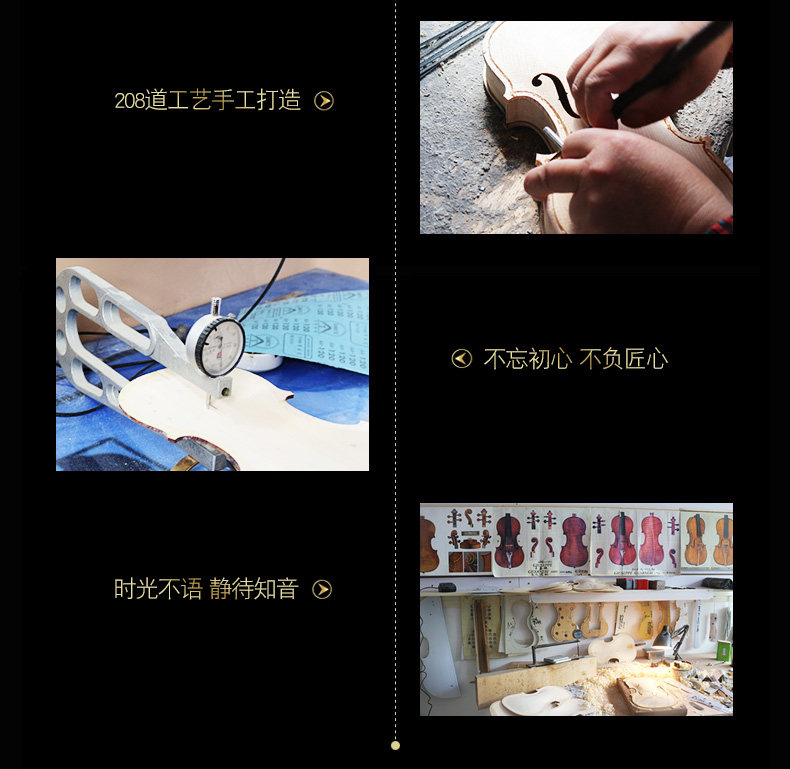 208道工艺手工打造

不忘初心 不负匠心

时光不语 静待知音