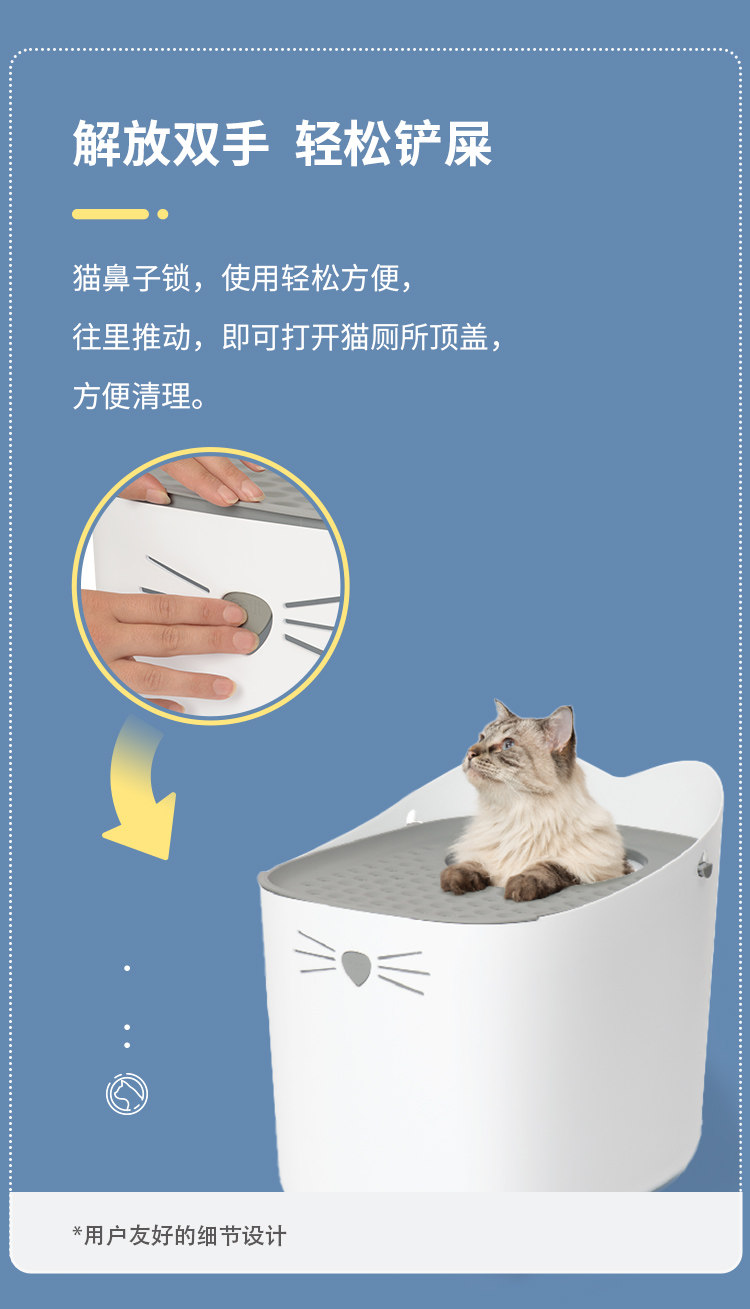 解放双手 轻松铲屎

猫鼻子锁，使用轻松方便，

往里推动，即可打开猫厕所顶盖，

方便清理。

*用户友好的细节设计