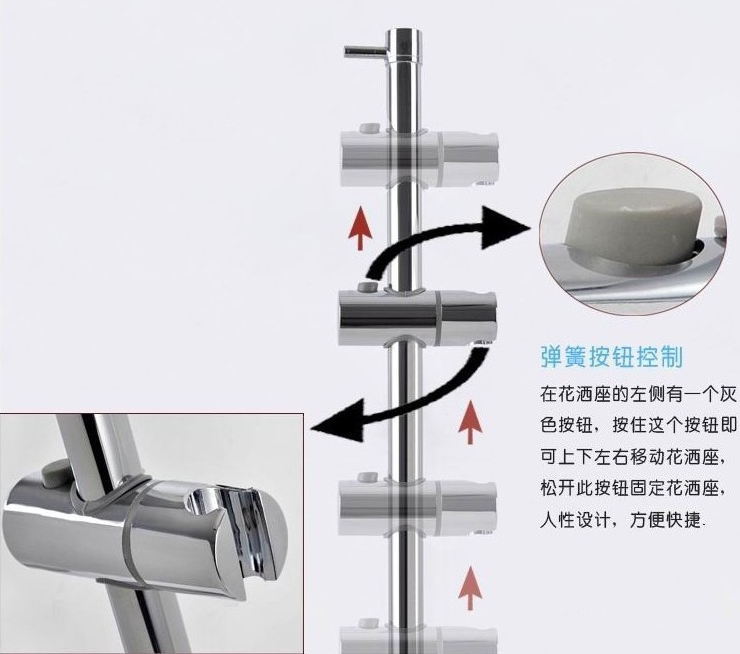 弹簧按钮控制

在花洒座的左侧有一个灰色按钮，按住这个按钮即可上下左右移动花洒座，松开此按钮固定花洒座，人性设计，方便快捷.