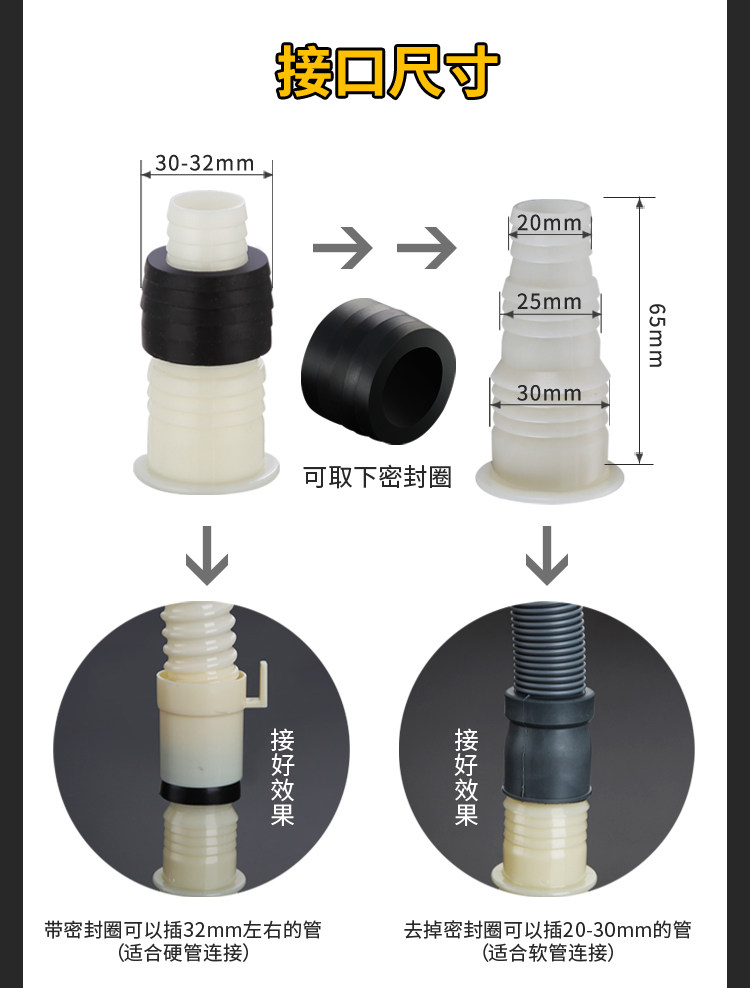 接口尺寸

30-32mm

20mm

25mm

30mm

65mm

可取下密封圈

接好效果

接好效果

带密封圈可以插32mm左右的管
(适合硬管连接)

去掉密封圈可以插20-30mm的管
(适合软管连接)