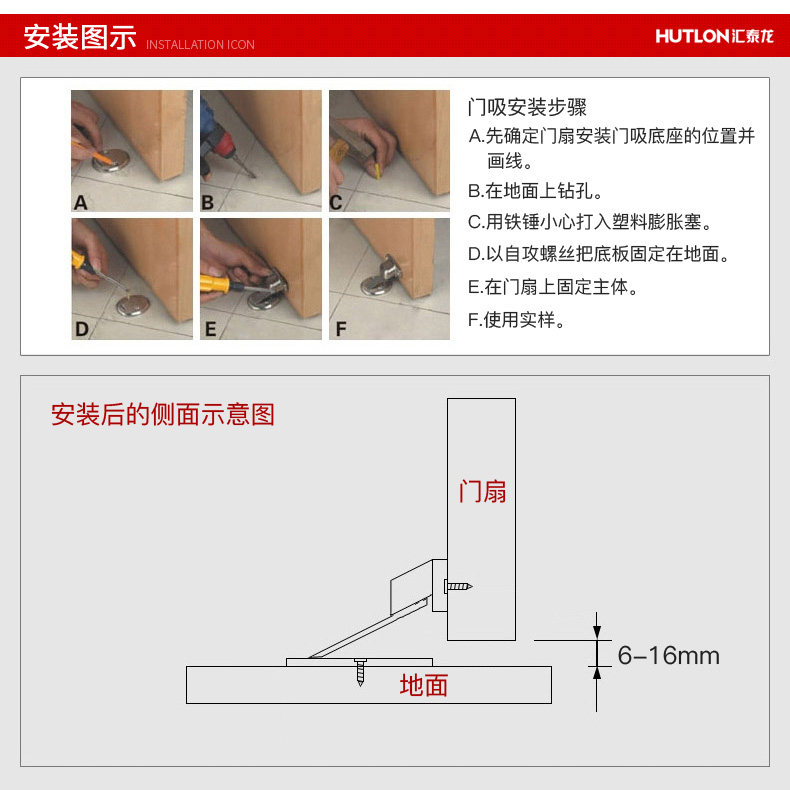 安装图示 INSTALLATION ICON

HUTLON汇泰龙

A B C D E F

门吸安装步骤

A.先确定门扇安装门吸底座的位置并画线。

B.在地面上钻孔。

C.用铁锤小心打入塑料膨胀塞。

D.以自攻螺丝把底板固定在地面。

E.在门扇上固定主体。

F.使用实样。

安装后的侧面示意图

门扇

地面

6-16mm