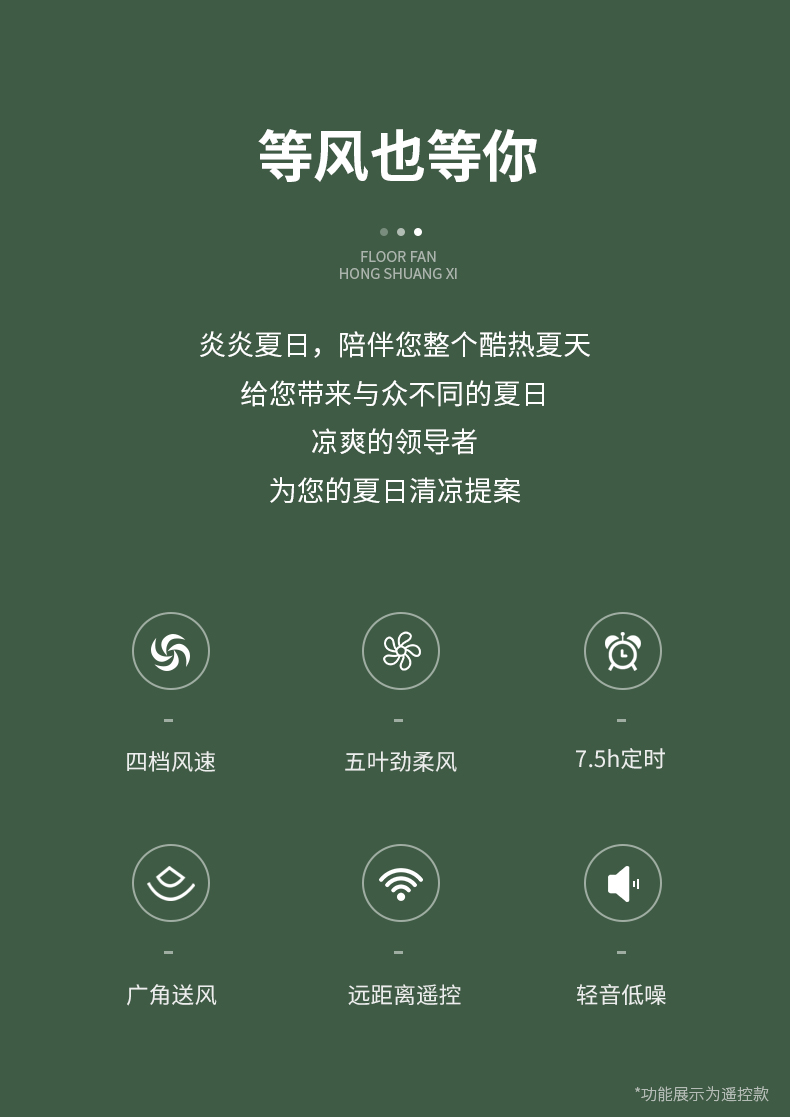 等风也等你

FLOOR FAN
HONG SHUANG XI

炎炎夏日，陪伴您整个酷热夏天
给您带来与众不同的夏日
凉爽的领导者
为您的夏日清凉提案

-
四档风速

-
五叶劲柔风

-
7.5h定时

-
广角送风

-
远距离遥控

-
轻音低噪

*功能展示为遥控款