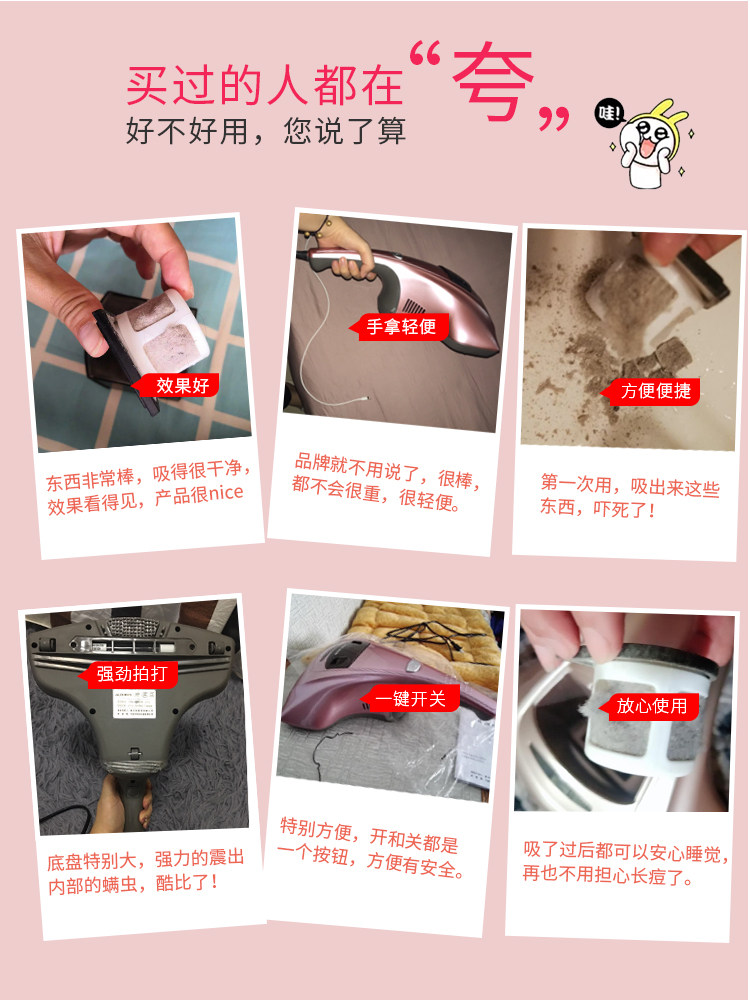 买过的人都在“夸”
好不好用，您说了算

哇!

效果好

东西非常棒，吸得很干净，效果看得见，产品很nice

手拿轻便

品牌就不用说了，很棒，都不会很重，很轻便。

方便便捷

第一次用，吸出来这些东西，吓死了！

强劲拍打

底盘特别大，强力的震出内部的螨虫，酷比了！

一键开关

特别方便，开和关都是一个按钮，方便有安全。

放心使用

吸了过后都可以安心睡觉，再也不用担心长痘了。