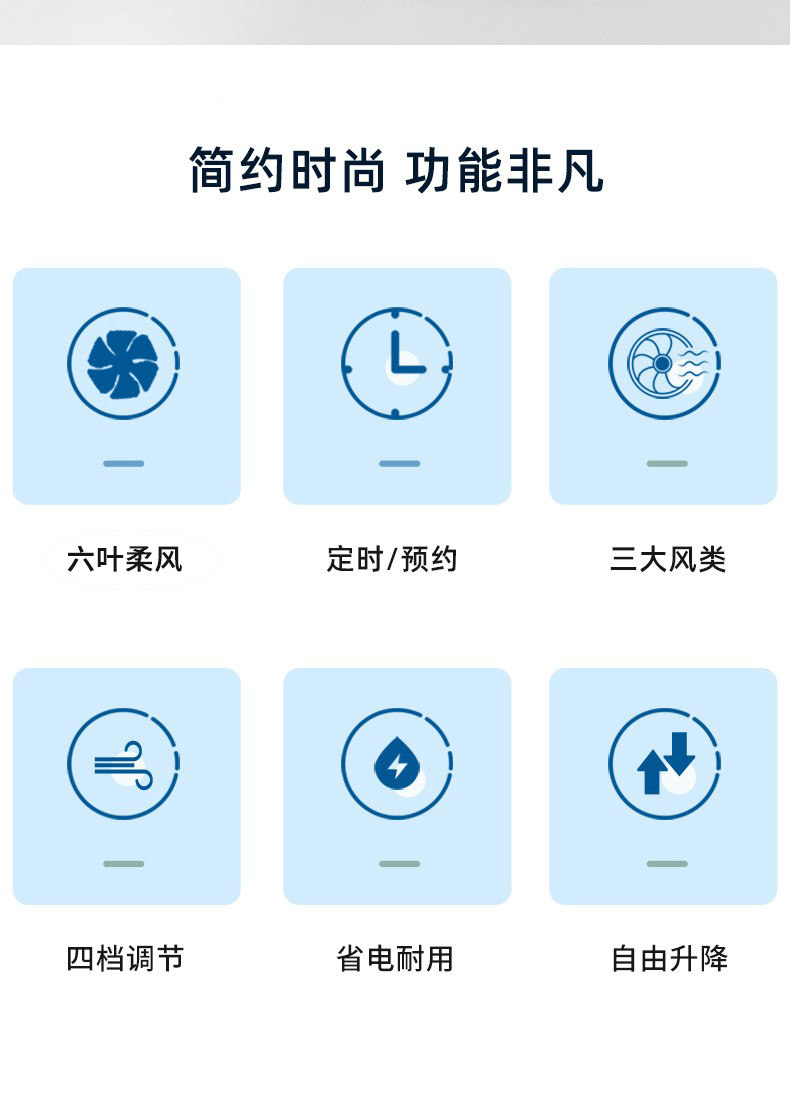 简约时尚 功能非凡

六叶柔风

定时/预约

三大风类

四档调节

省电耐用

自由升降