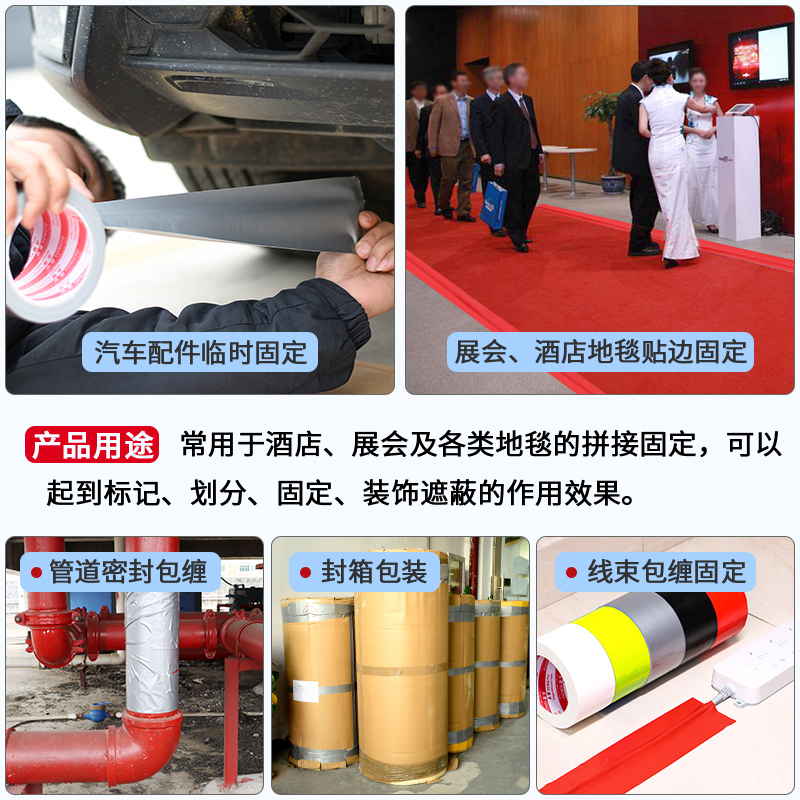 汽车配件临时固定

展会、酒店地毯贴边固定

产品用途 常用于酒店、展会及各类地毯的拼接固定，可以起到标记、划分、固定、装饰遮蔽的作用效果。

管道密封包缠

封箱包装

线束包缠固定