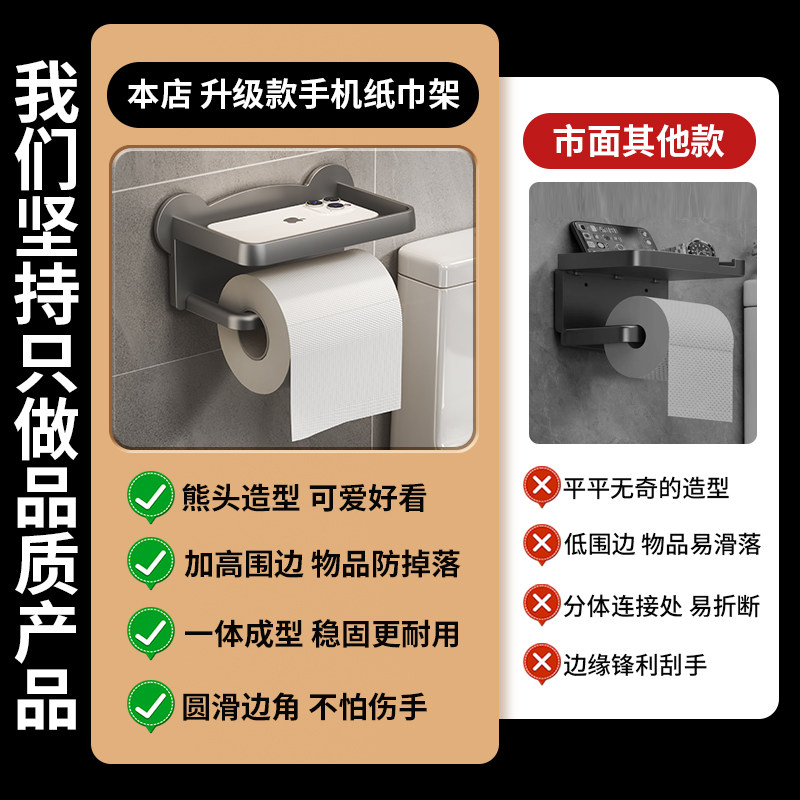 我们坚持只做品质产品

本店 升级款手机纸巾架

熊头造型 可爱好看

加高围边 物品防掉落

一体成型 稳固更耐用

圆滑边角 不怕伤手

市面其他款

平平无奇的造型

低围边 物品易滑落

分体连接处 易折断

边缘锋利刮手