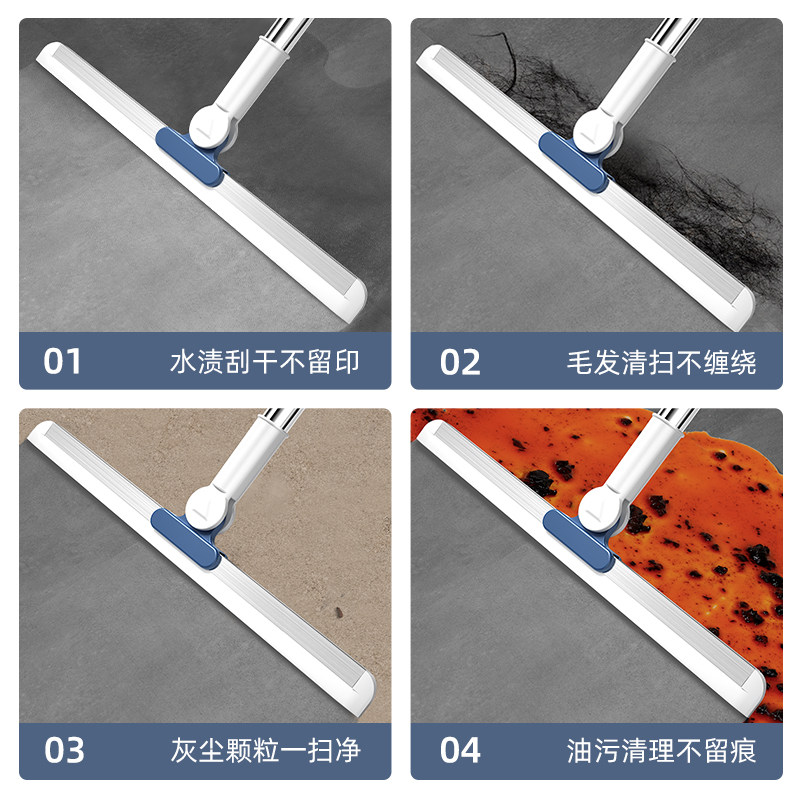 01 水渍刮干不留印

02 毛发清扫不缠绕

03 灰尘颗粒一扫净

04 油污清理不留痕