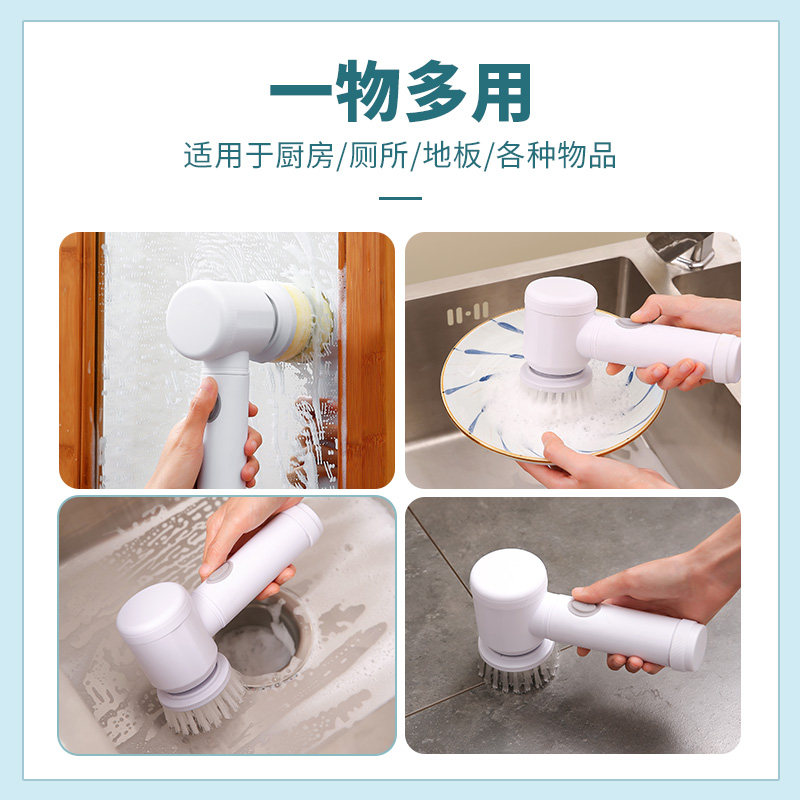 一物多用

适用于厨房/厕所/地板/各种物品