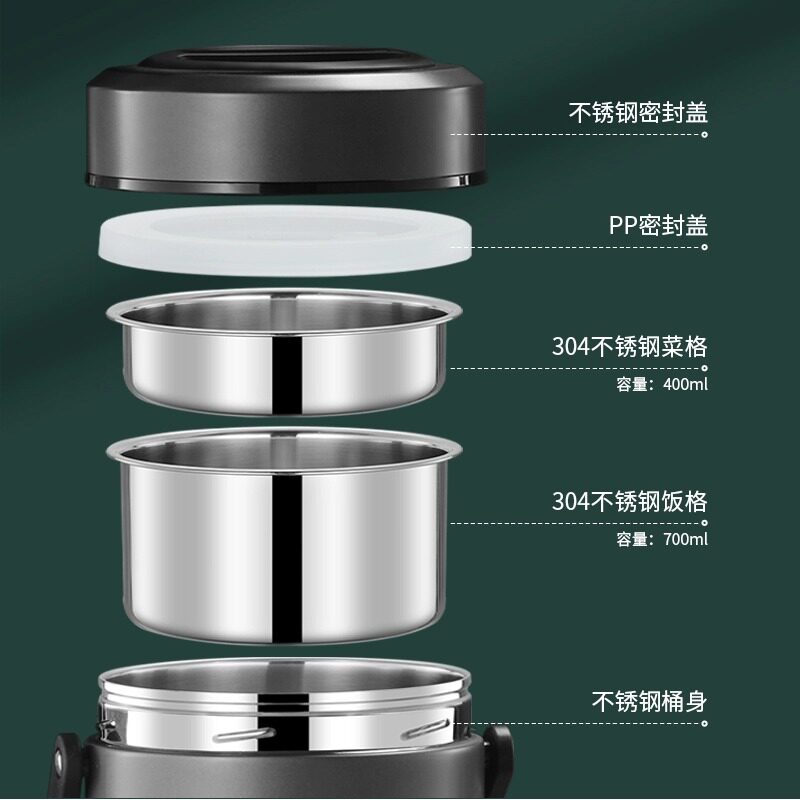 不锈钢密封盖

PP密封盖

304不锈钢菜格
容量：400ml

304不锈钢饭格
容量：700ml

不锈钢桶身