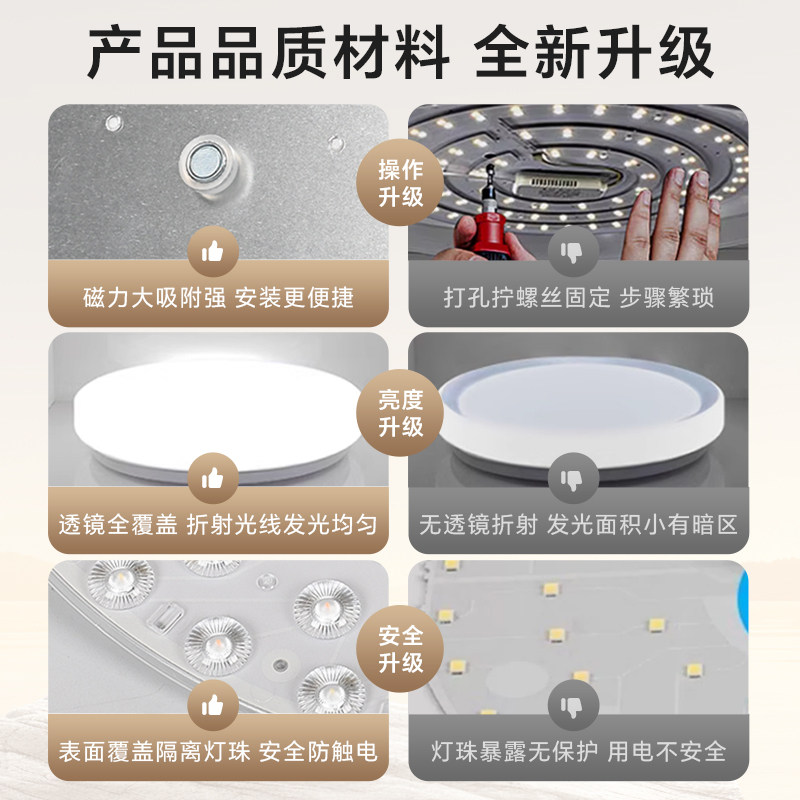 产品品质材料 全新升级

操作升级

磁力大吸附强 安装更便捷

打孔拧螺丝固定 步骤繁琐

亮度升级

透镜全覆盖 折射光线发光均匀

无透镜折射 发光面积小有暗区

安全升级

表面覆盖隔离灯珠 安全防触电

灯珠暴露无保护 用电不安全