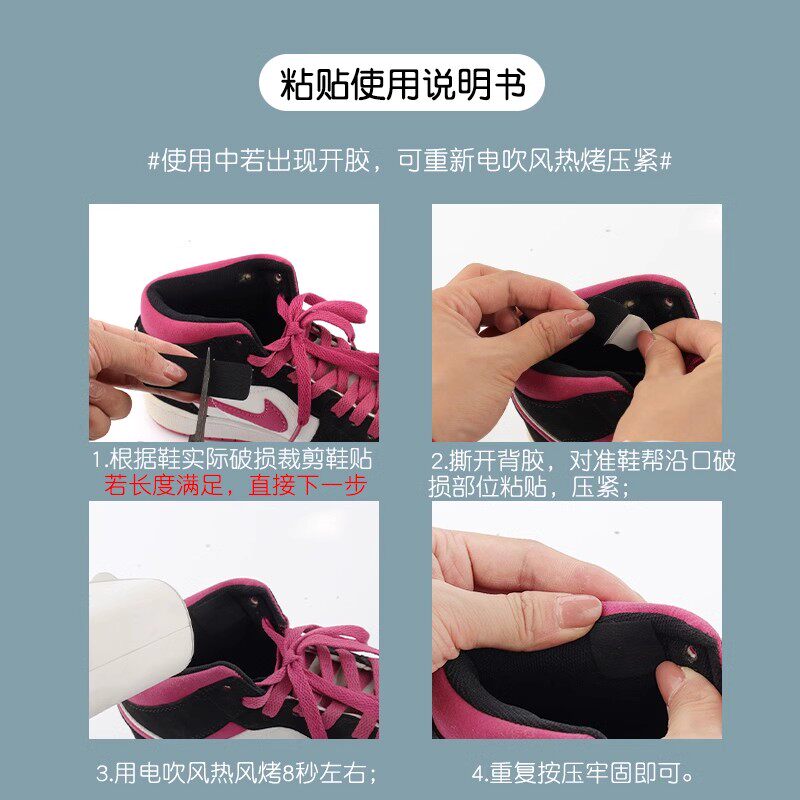 粘贴使用说明书

#使用中若出现开胶，可重新电吹风热烤压紧#

1.根据鞋实际破损裁剪鞋贴
若长度满足，直接下一步

2.撕开背胶，对准鞋帮沿口破损部位粘贴，压紧；

3.用电吹风热风烤8秒左右；

4.重复按压牢固即可。