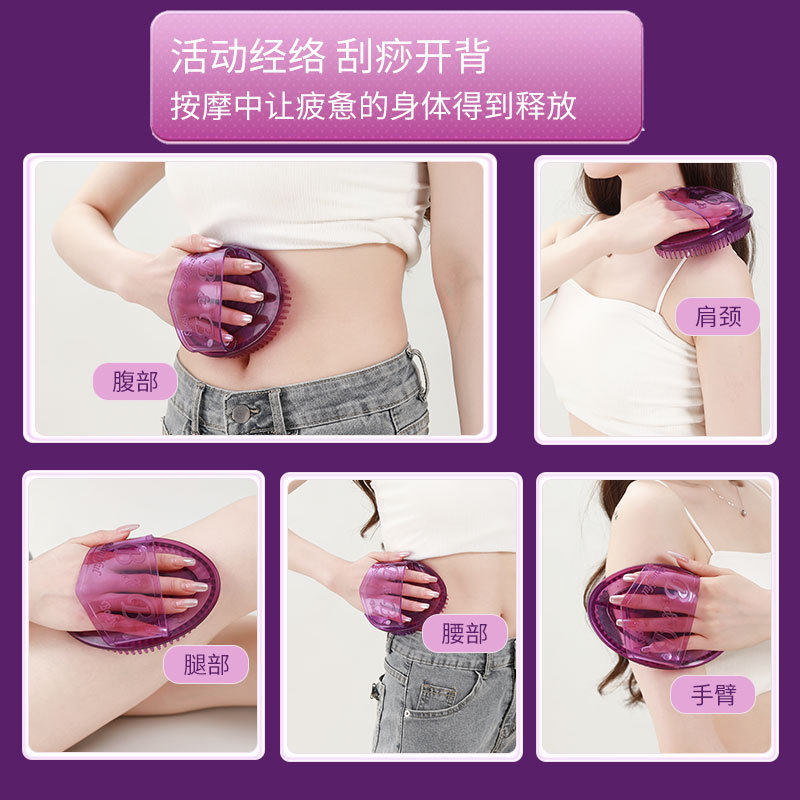 活动经络 刮痧开背
按摩中让疲惫的身体得到释放

腹部

肩颈

腿部

腰部

手臂