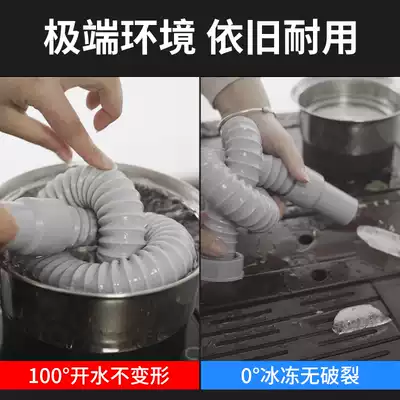 极端环境 依旧耐用

100°开水不变形

0°冰冻无破裂