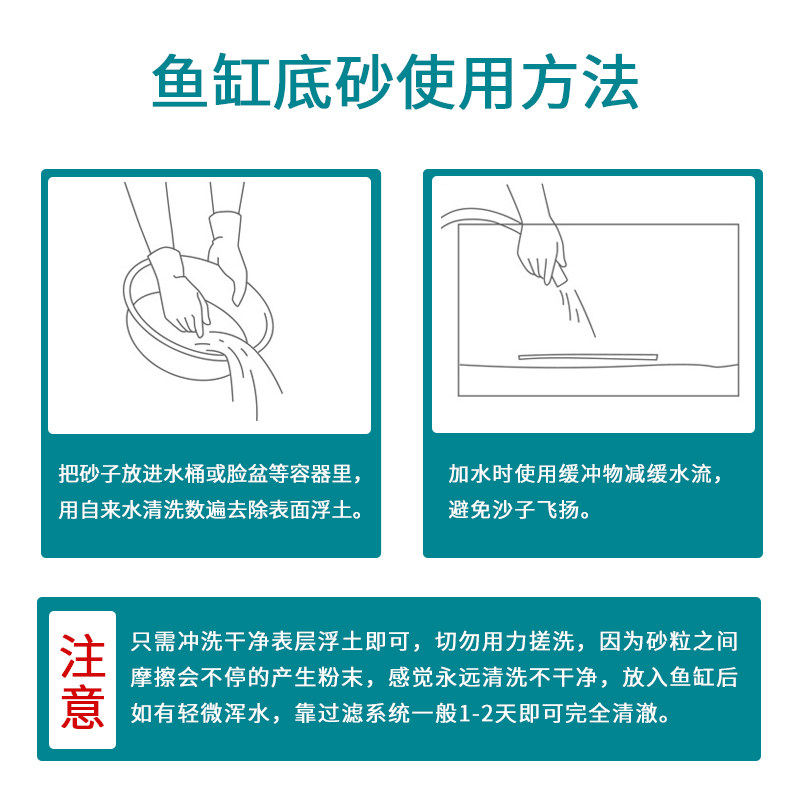 鱼缸底砂使用方法

把砂子放进水桶或脸盆等容器里，用自来水清洗数遍去除表面浮土。

加水时使用缓冲物减缓水流，避免沙子飞扬。

注意

只需冲洗干净表层浮土即可，切勿用力搓洗，因为砂粒之间摩擦会不停的产生粉末，感觉永远清洗不干净，放入鱼缸后如有轻微浑水，靠过滤系统一般1-2天即可完全清澈。