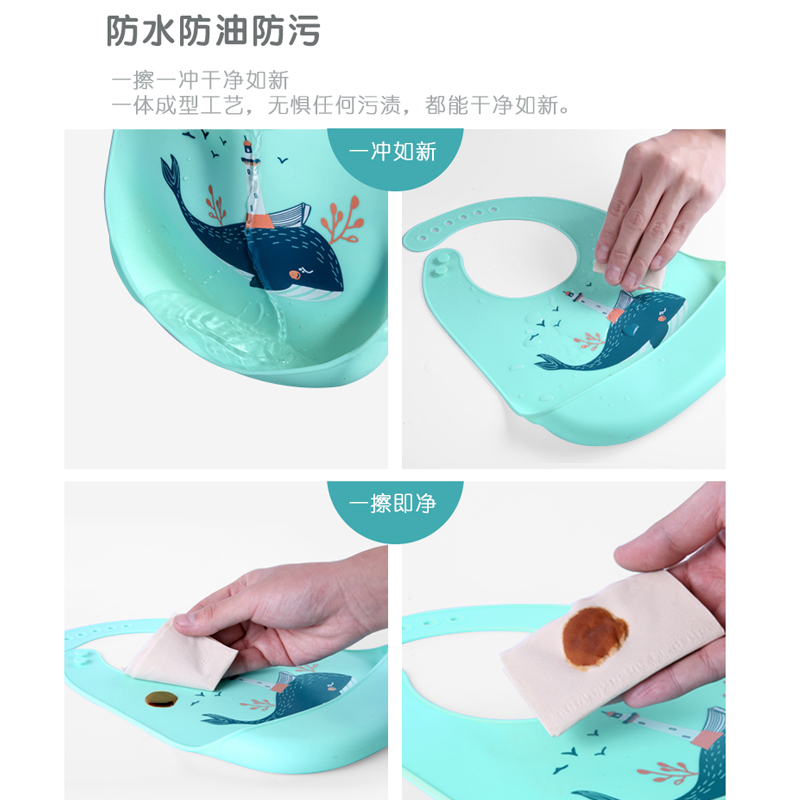 防水防油防污

一擦一冲干净如新
一体成型工艺，无惧任何污渍，都能干净如新。

一冲如新

一擦即净