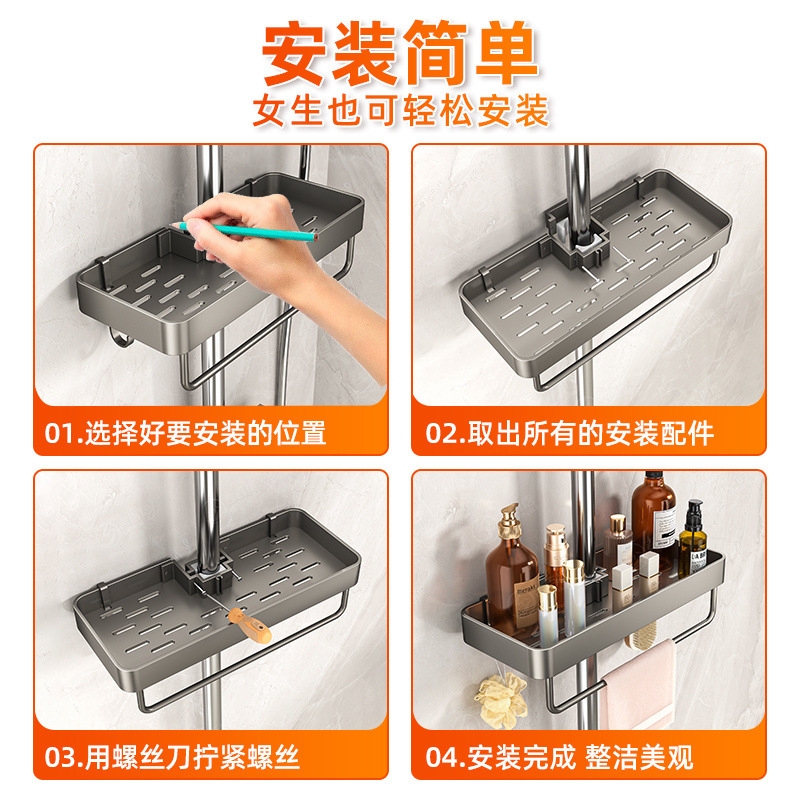 安装简单
女生也可轻松安装

01.选择好要安装的位置

02.取出所有的安装配件

03.用螺丝刀拧紧螺丝

04.安装完成 整洁美观