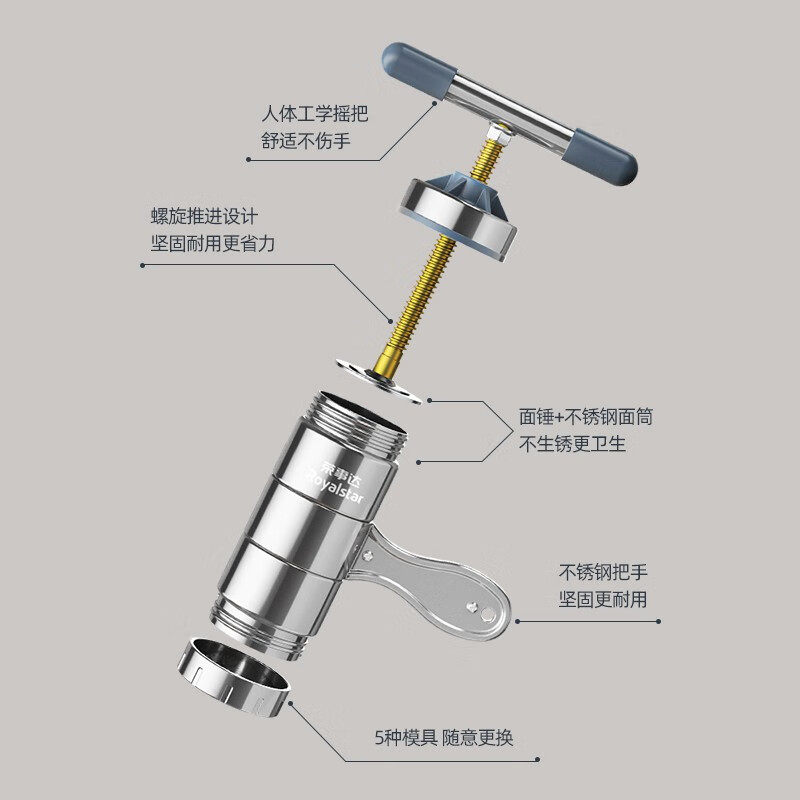 人体工学摇把
舒适不伤手

螺旋推进设计
坚固耐用更省力

面锤+不锈钢面筒
不生锈更卫生

荣事达
Royalstar

不锈钢把手
坚固更耐用

5种模具 随意更换