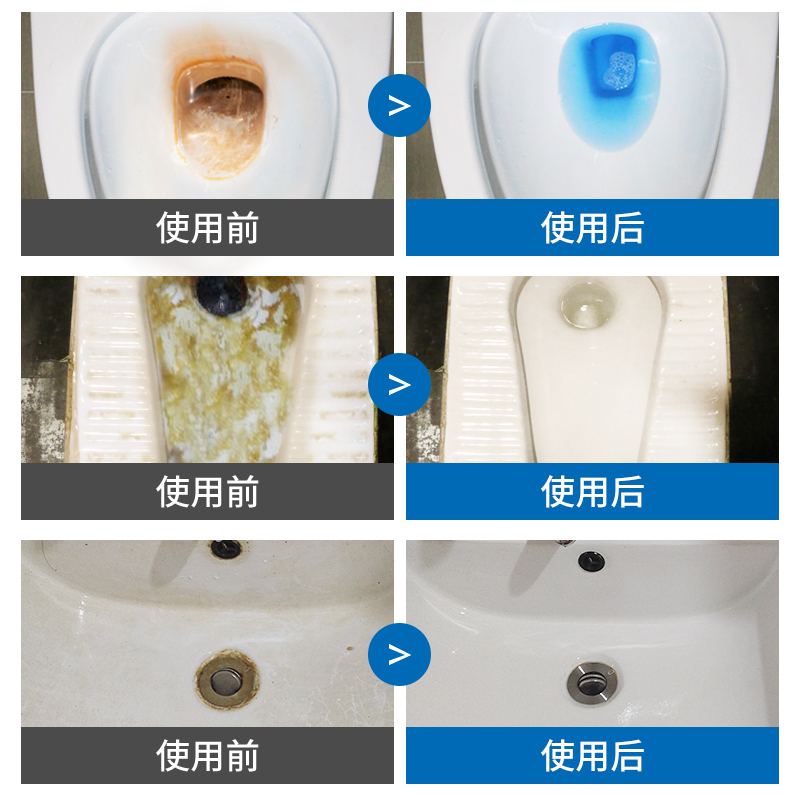 使用前

>

使用后

使用前

>

使用后

使用前

>

使用后