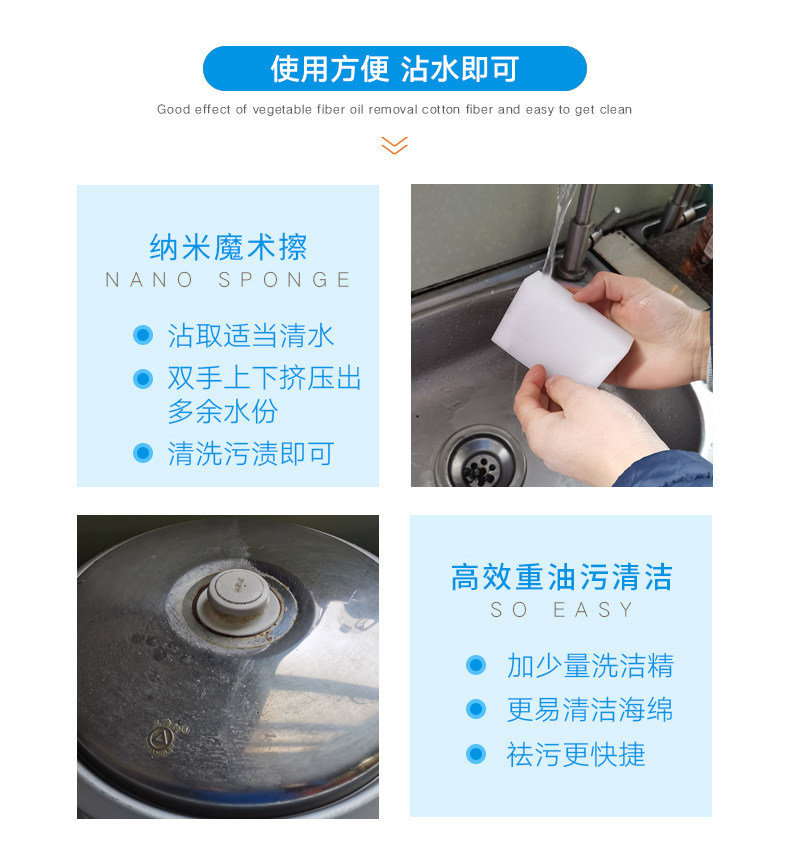 使用方便 沾水即可

Good effect of vegetable fiber oil removal cotton fiber and easy to get clean

纳米魔术擦
NANO SPONGE

沾取适当清水
双手上下挤压出多余水份
清洗污渍即可

高效重油污清洁
SO EASY

加少量洗洁精
更易清洁海绵
祛污更快捷