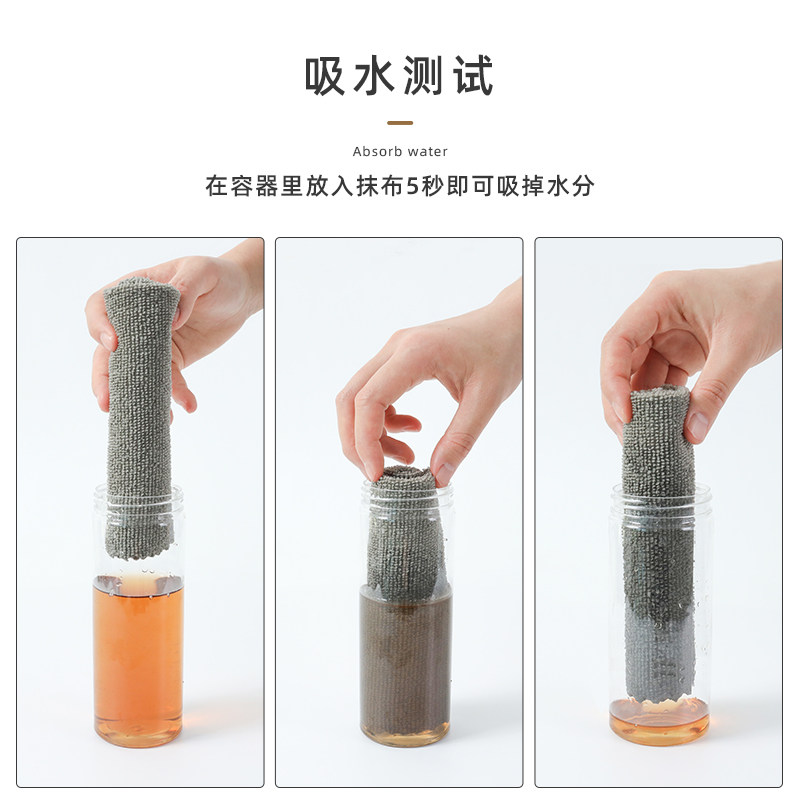 吸水测试

Absorb water

在容器里放入抹布5秒即可吸掉水分